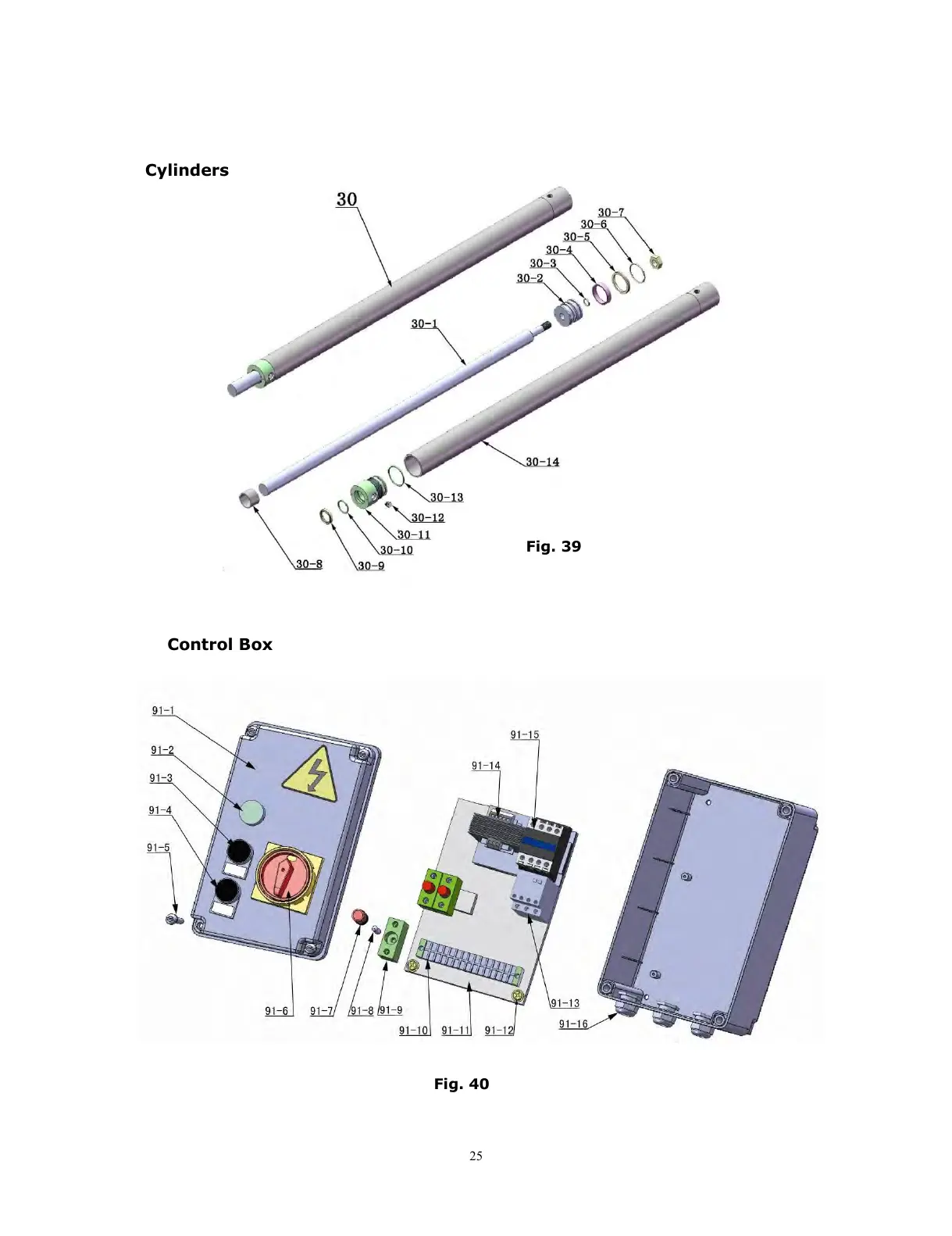 Cylinders

30

30-7
30-6
30-5
30-4
30-3
30-2
30-1
30-14
30-13
30-12
30-11
30-10
30-9
30-8

Fig. 39

Control Box

91-1
91-2
91-3
91-4
91-5
91-15
91-14
91-6
91-7
91-8
91-9
91-10
91-11
91-12
91-13
91-16

Fig. 40

25