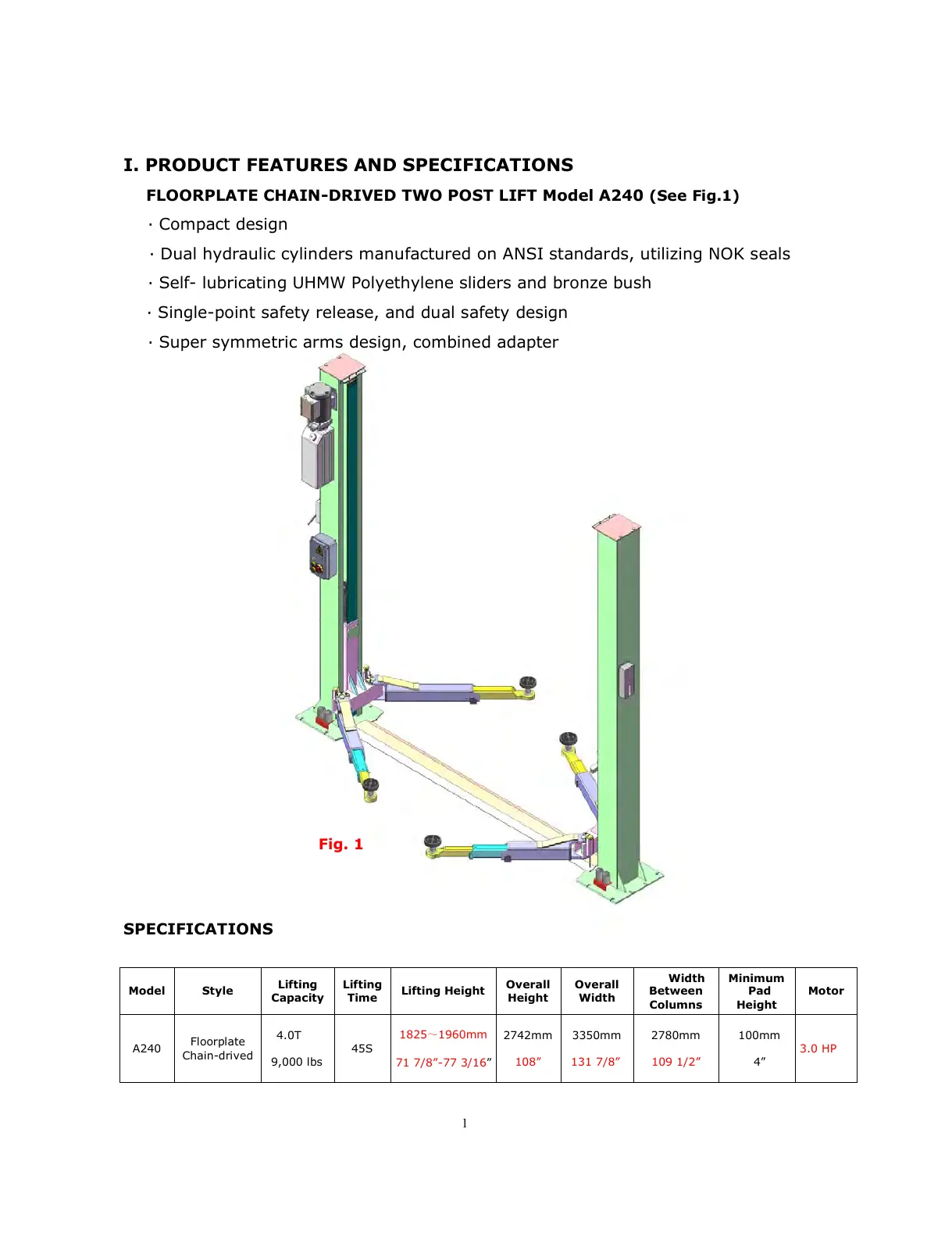 I. PRODUCT FEATURES AND SPECIFICATIONS

FLOORPLATE CHAIN-DRIVED TWO POST LIFT Model A240 (See Fig.1)

· Compact design

· Dual hydraulic cylinders manufactured on ANSI standards, utilizing NOK seals

· Self- lubricating UHMW Polyethylene sliders and bronze bush

· Single-point safety release, and dual safety design

· Super symmetric arms design, combined adapter

Fig. 1

SPECIFICATIONS

| Model | Style | Lifting Capacity | Lifting Time | Lifting Height | Overall Height | Overall Width | Width Between Columns | Minimum Pad Height | Motor |
|---|---|---|---|---|---|---|---|---|---|
| A240 | Floorplate Chain-drived | 4.0T 9,000 lbs | 45S | 1825～1960mm 71 7/8"-77 3/16" | 2742mm 108" | 3350mm 131 7/8" | 2780mm 109 1/2" | 100mm 4" | 3.0 HP |

1