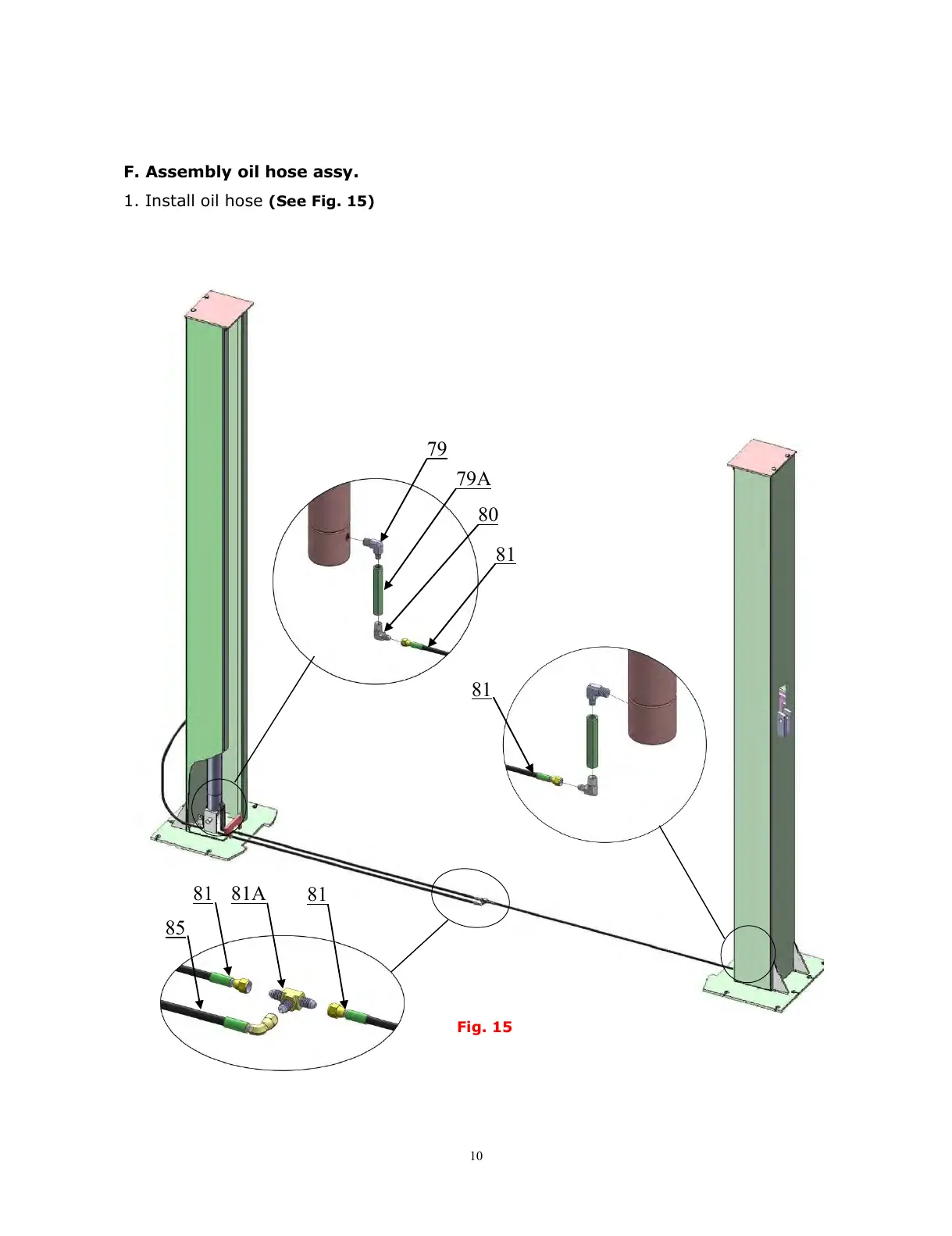 F. Assembly oil hose assy.

1. Install oil hose (See Fig. 15)

79

79A

80

81

81

81

81A

81

85

Fig. 15

10