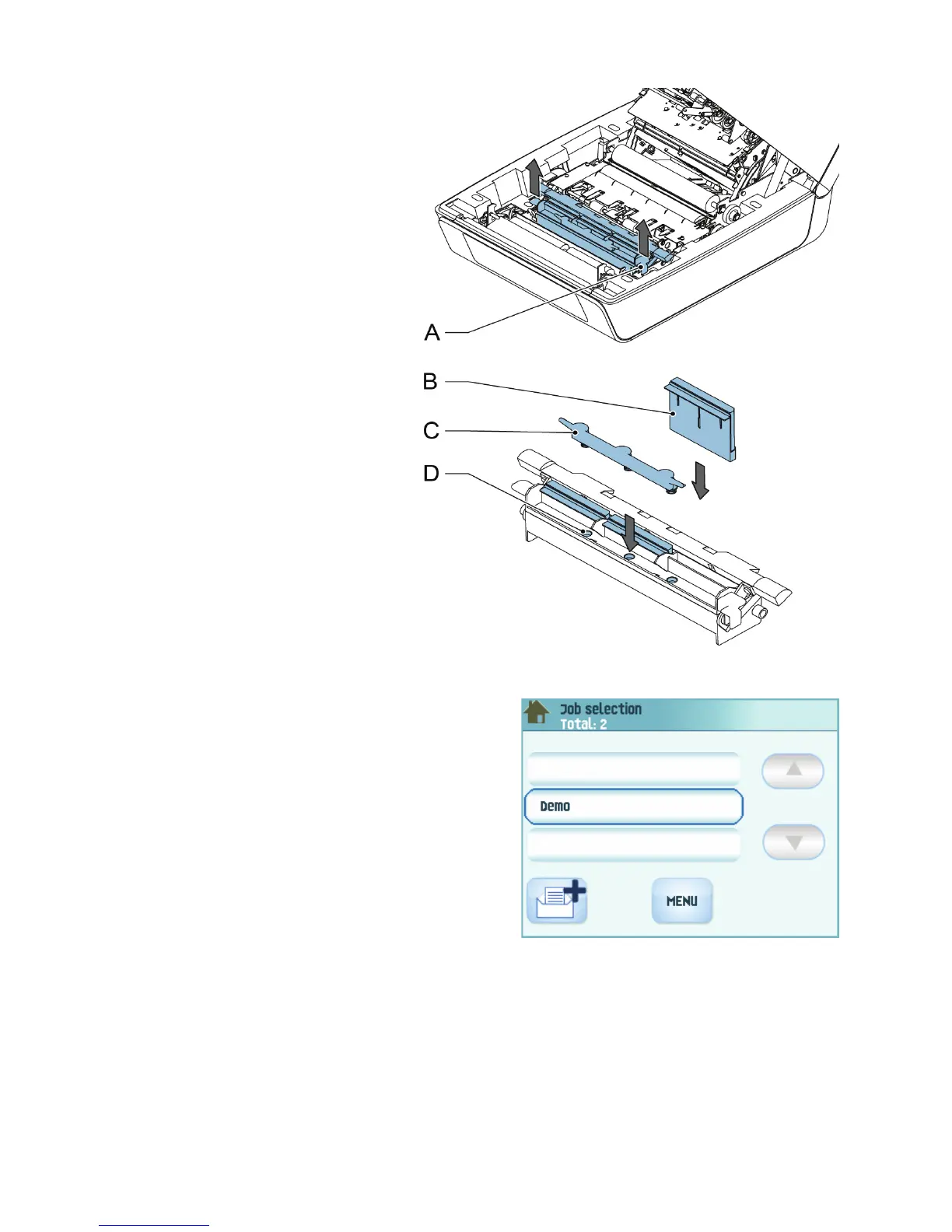 A

B

C

D

Job selection
Total: 2

Demo

MENU