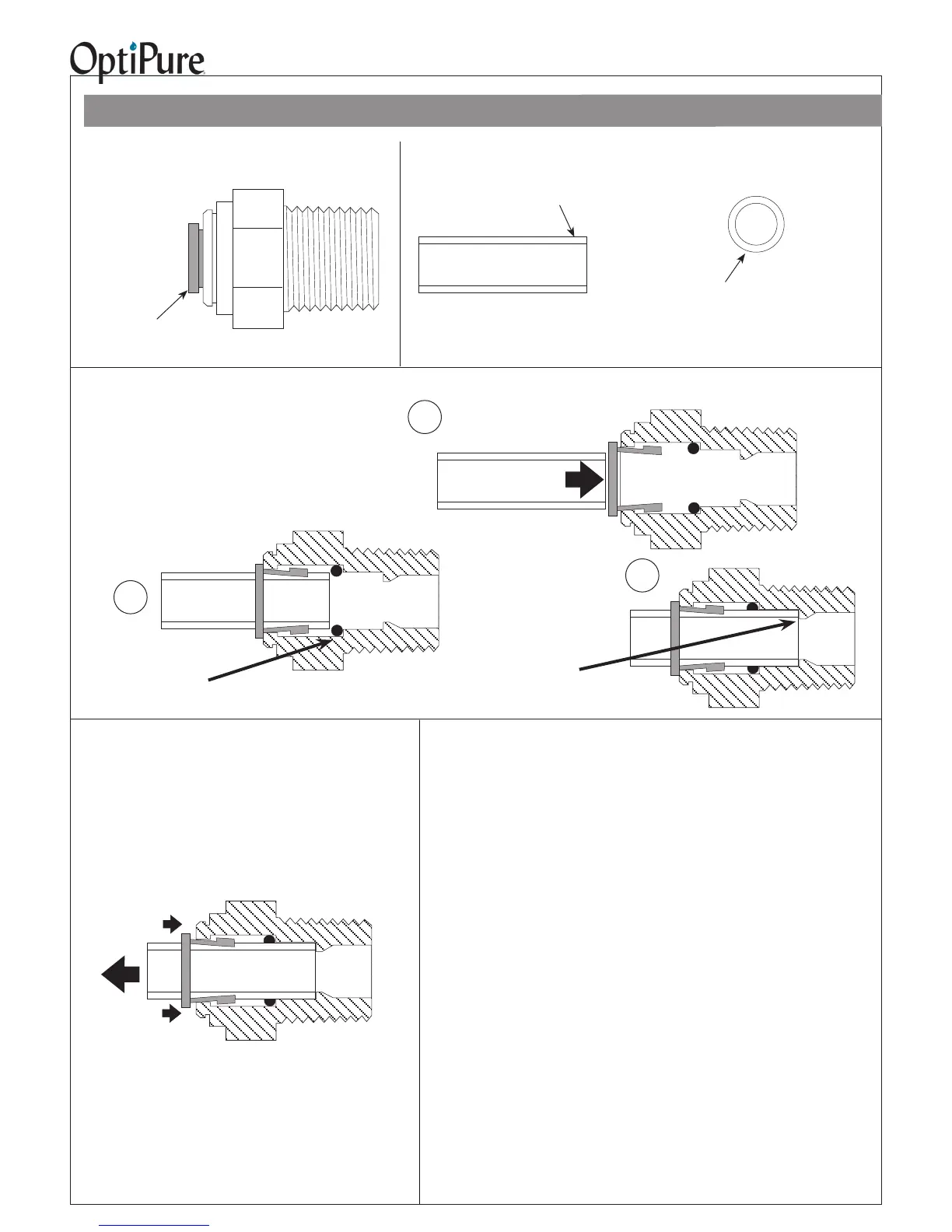 OptiPure