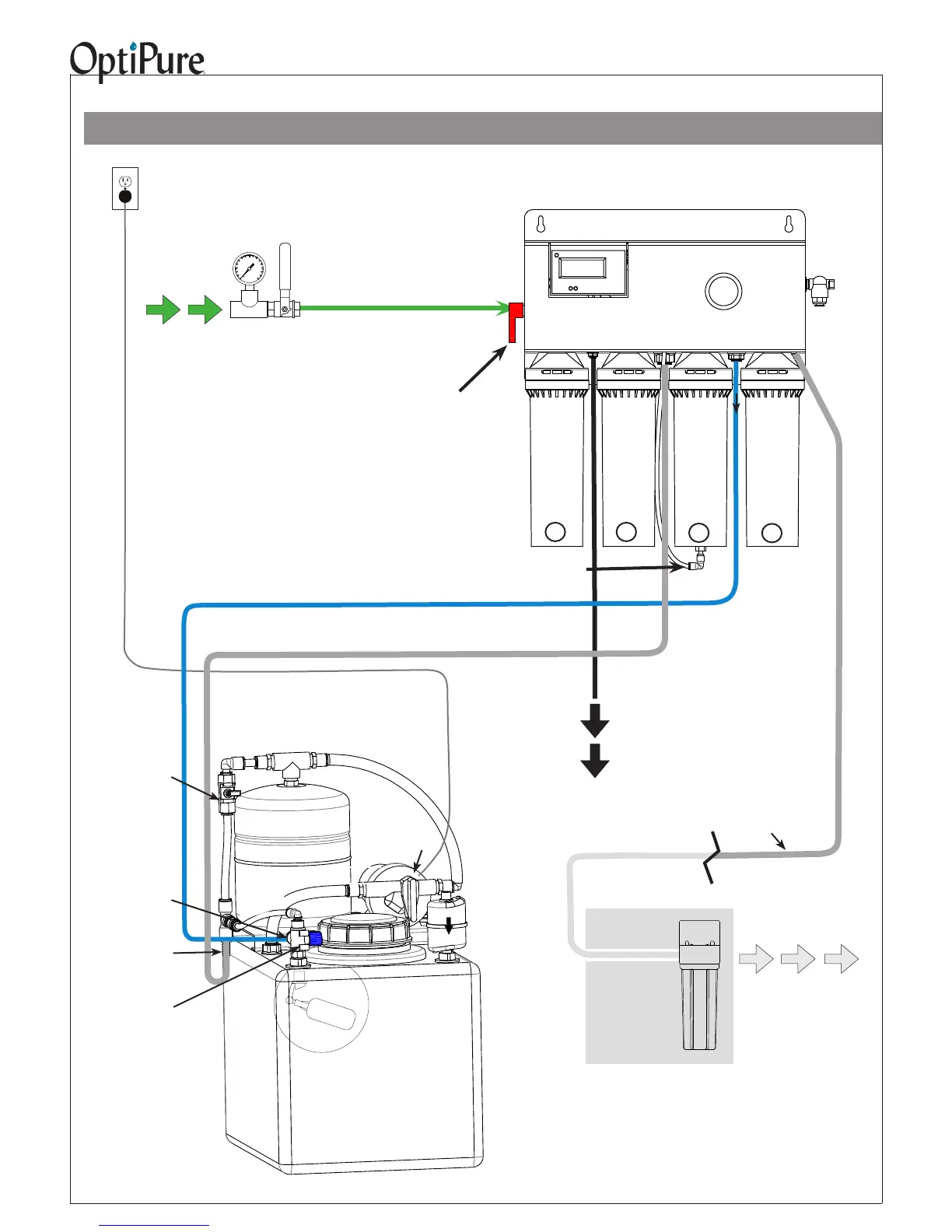 OptiPure