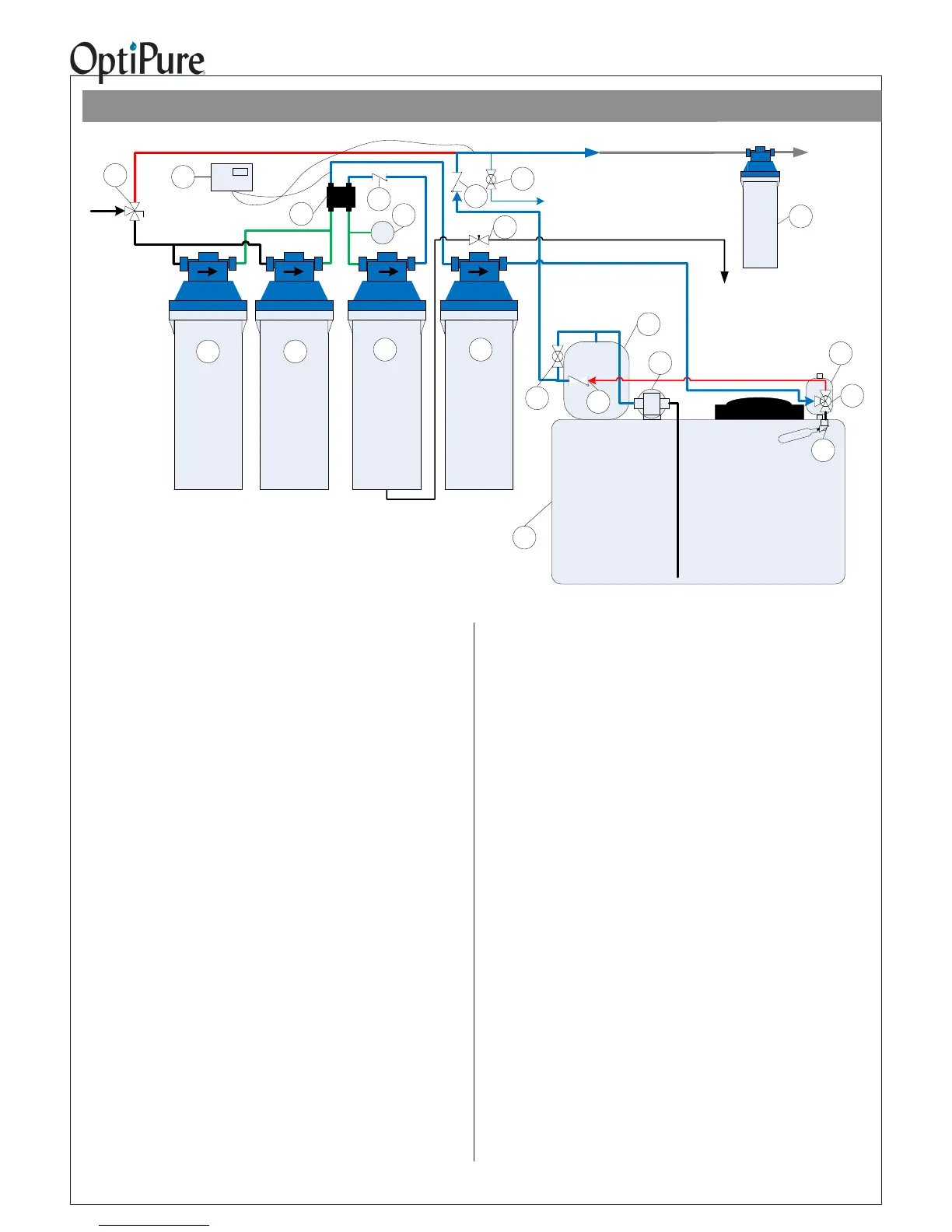 OptiPure