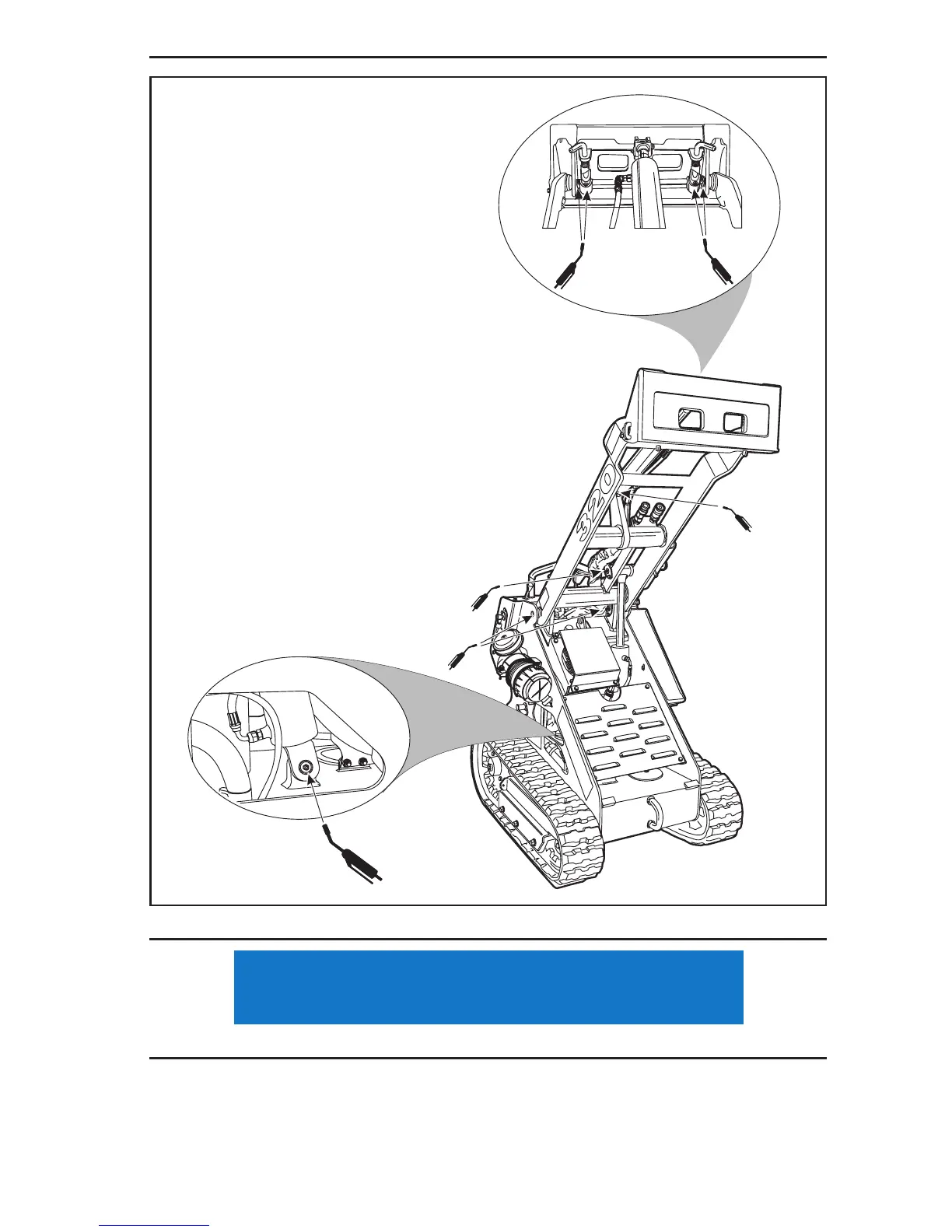 320