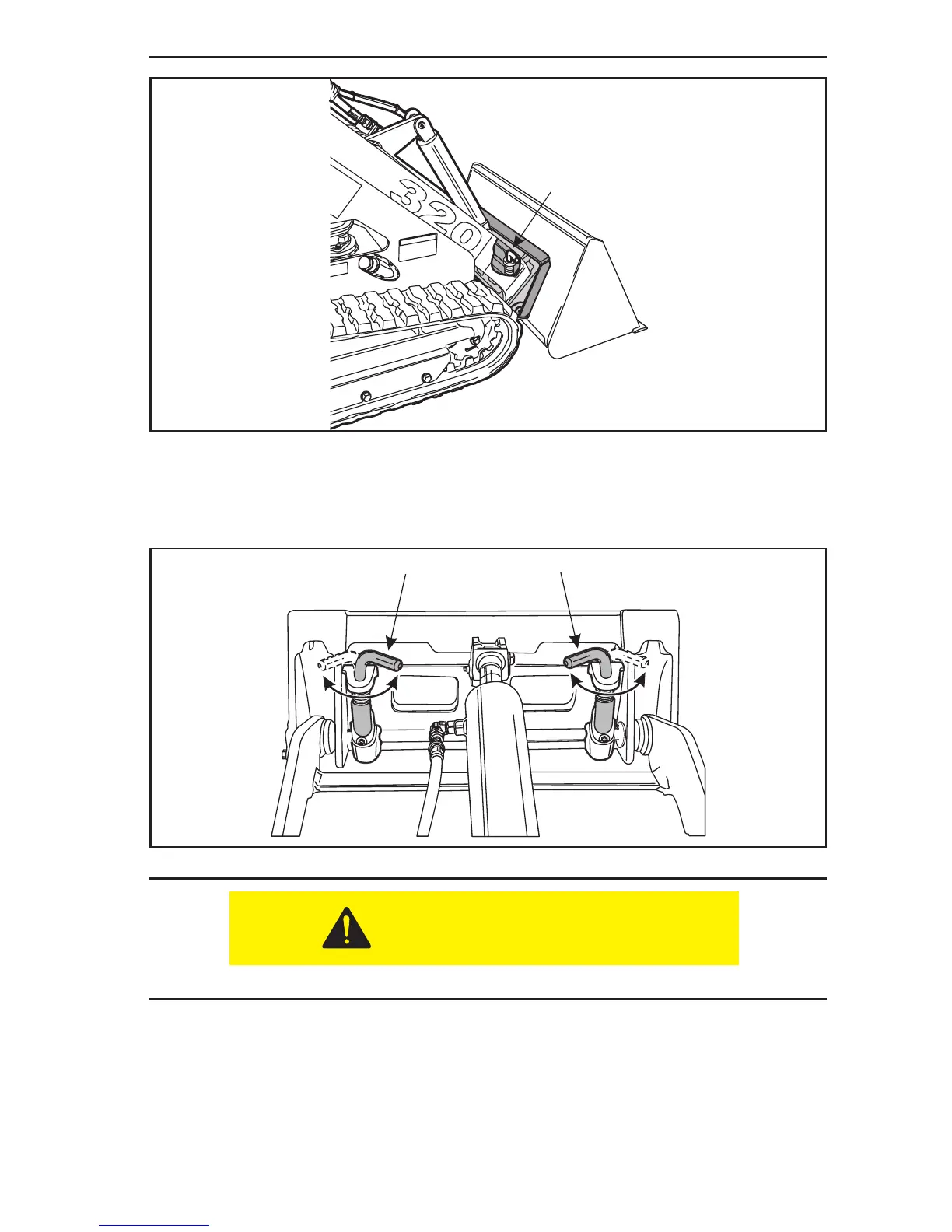 320