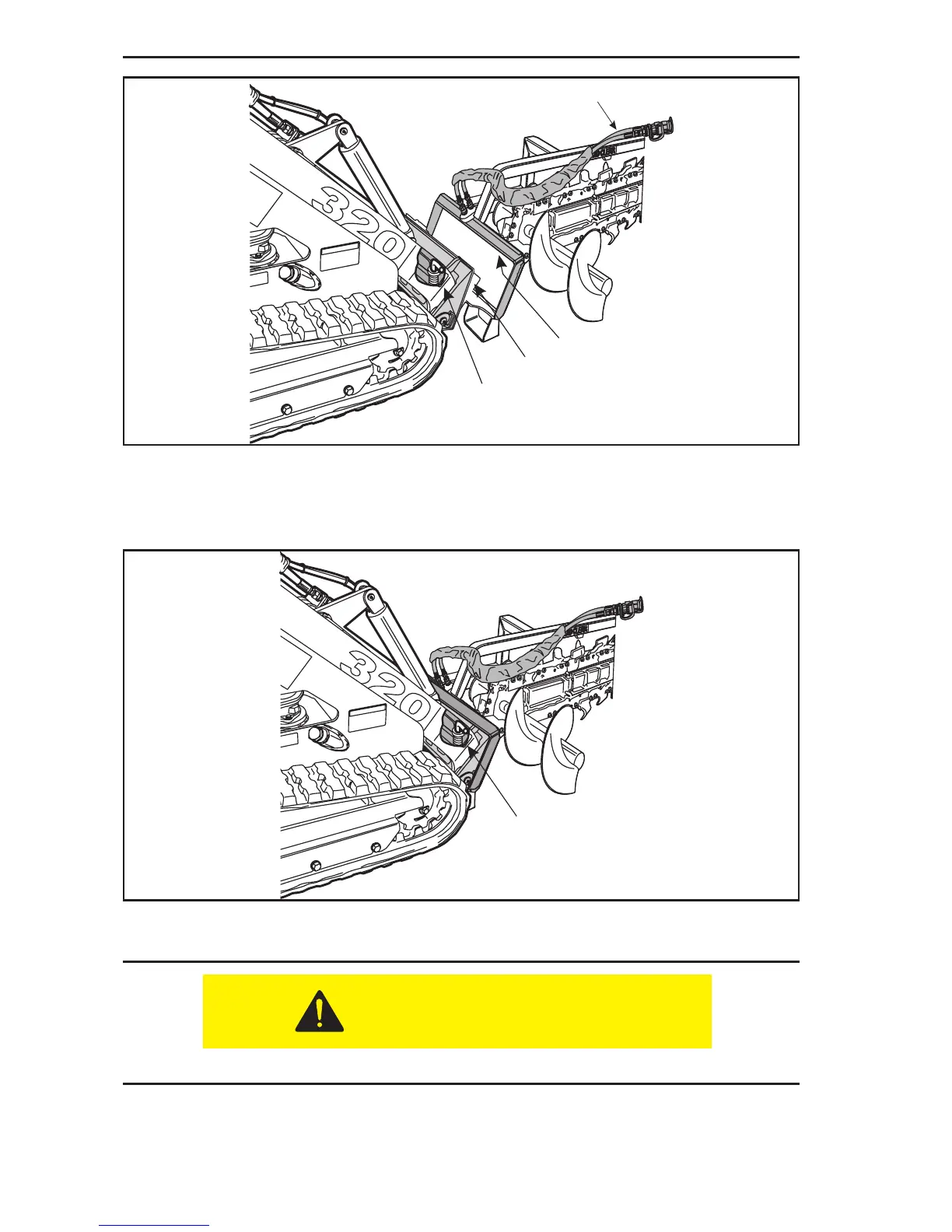 320

320