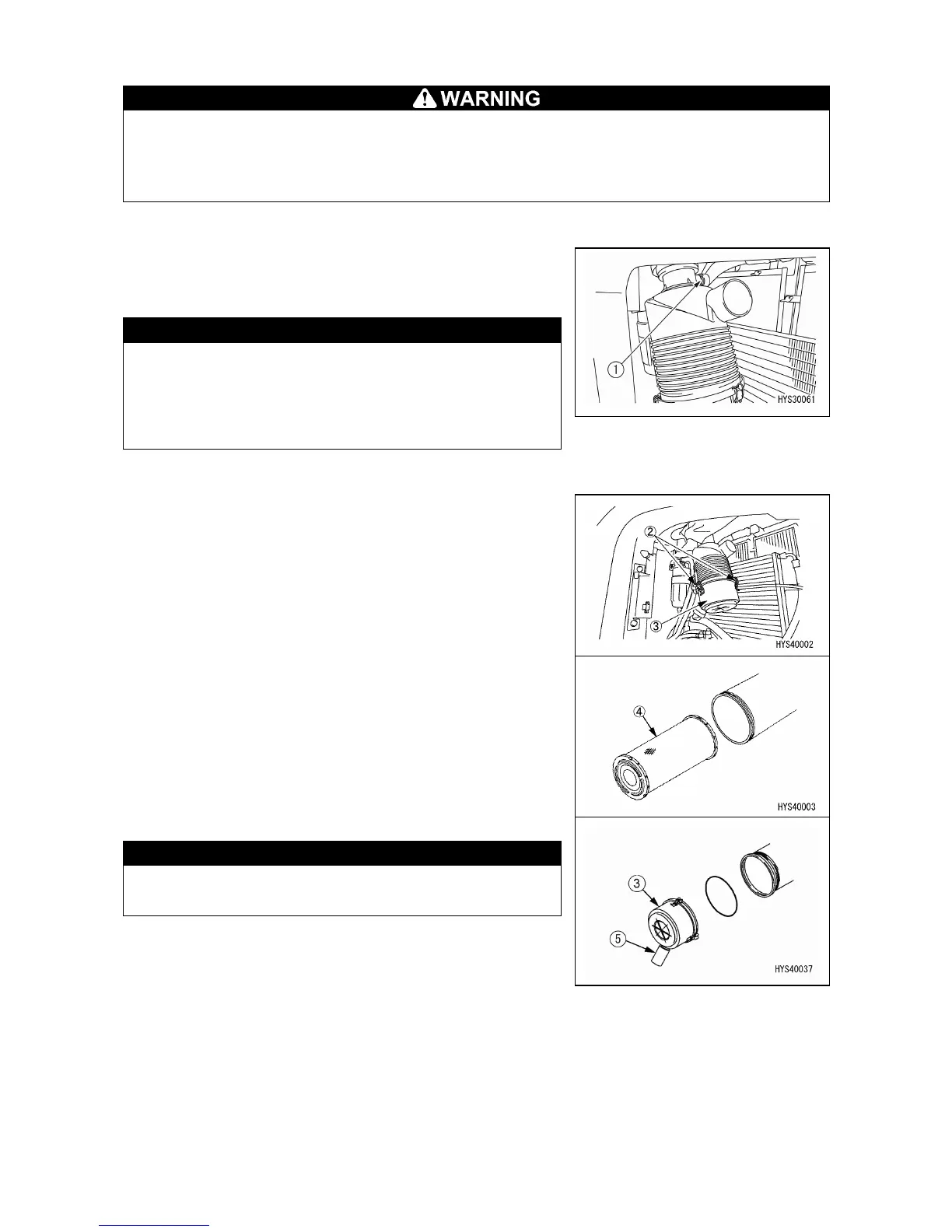 WARNING

1

HYS30061

2

3

HYS40002

4

HYS40003

3

5

HYS40037