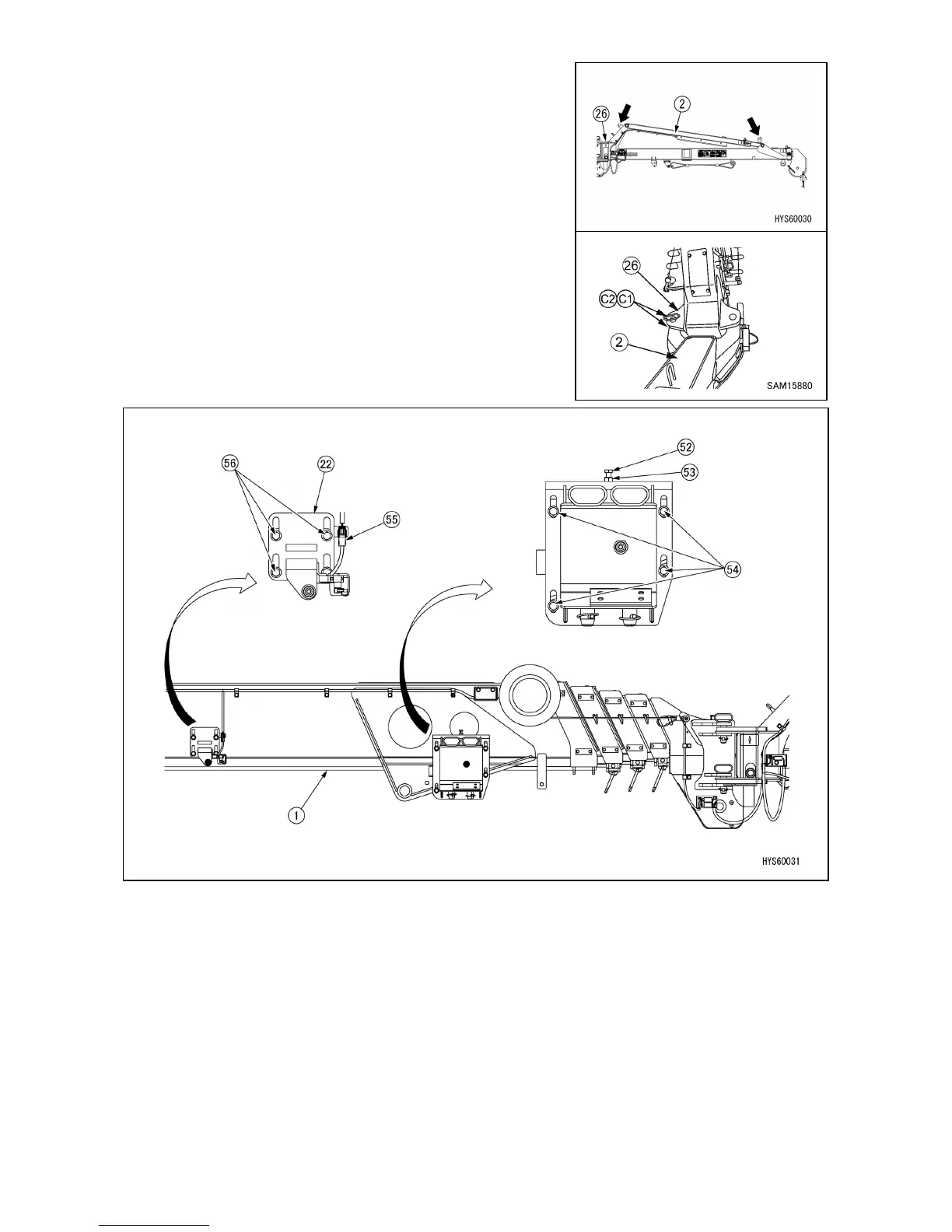 26
2
HYS60030

26
C2
C1
2
SAM15880

56
22
55
52
53
54
1
HYS60031