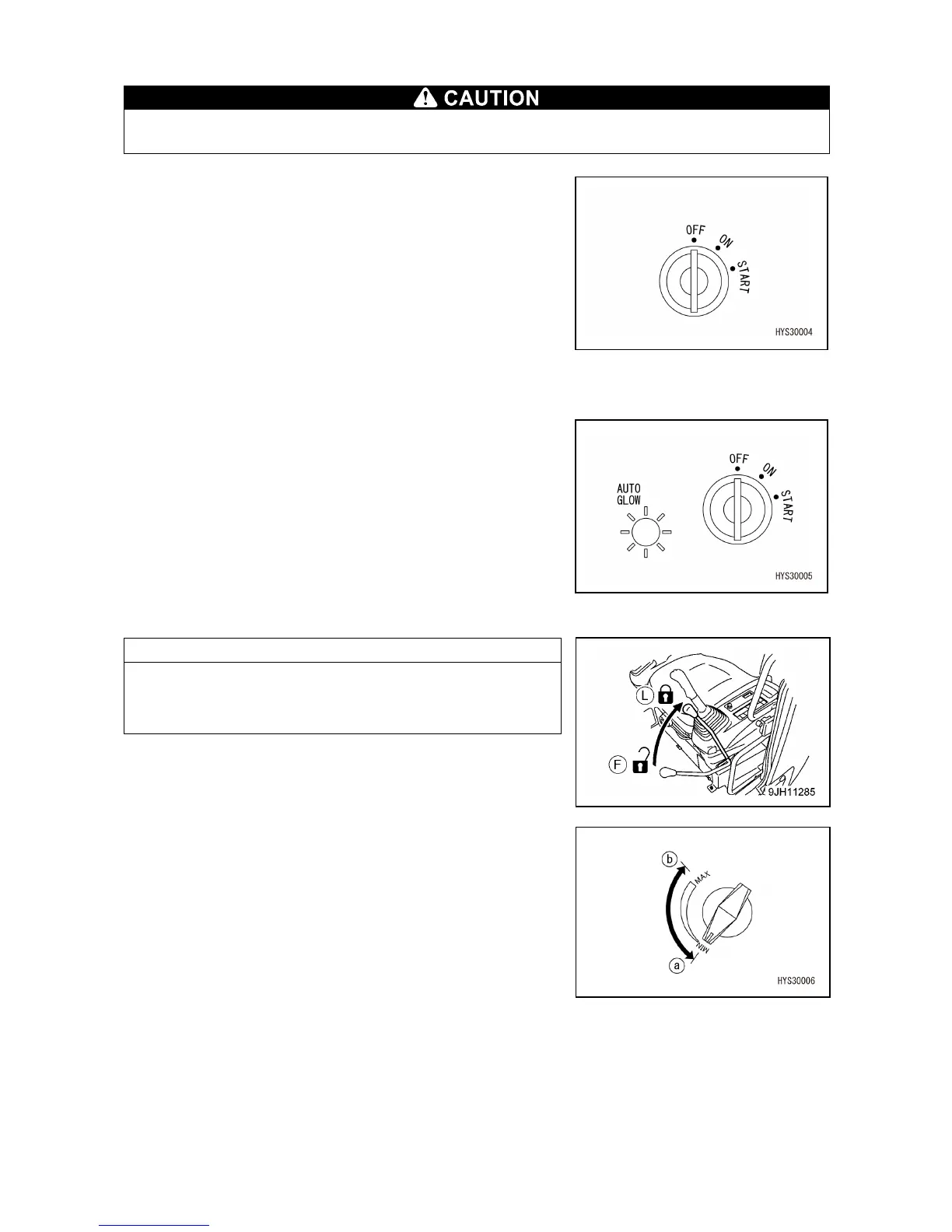 CAUTION

OFF
ON
START
HYS30004

AUTO GLOW
OFF
ON
START
HYS30005

L
F
9JH11285

b
MAX
MIN
a
HYS30006