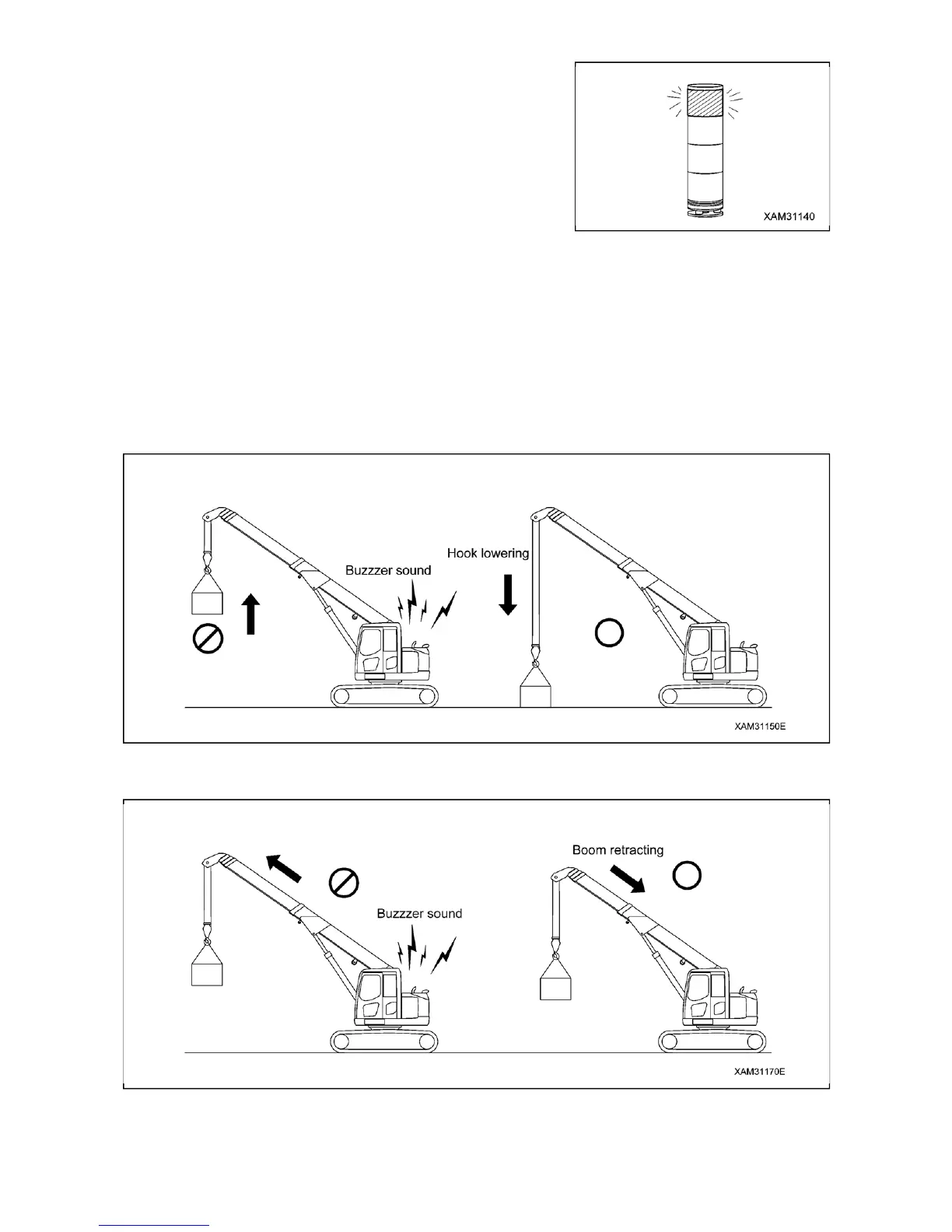 XAM31140

Buzzzer sound

Hook lowering

XAM31150E

Buzzzer sound

Boom retracting

XAM31170E