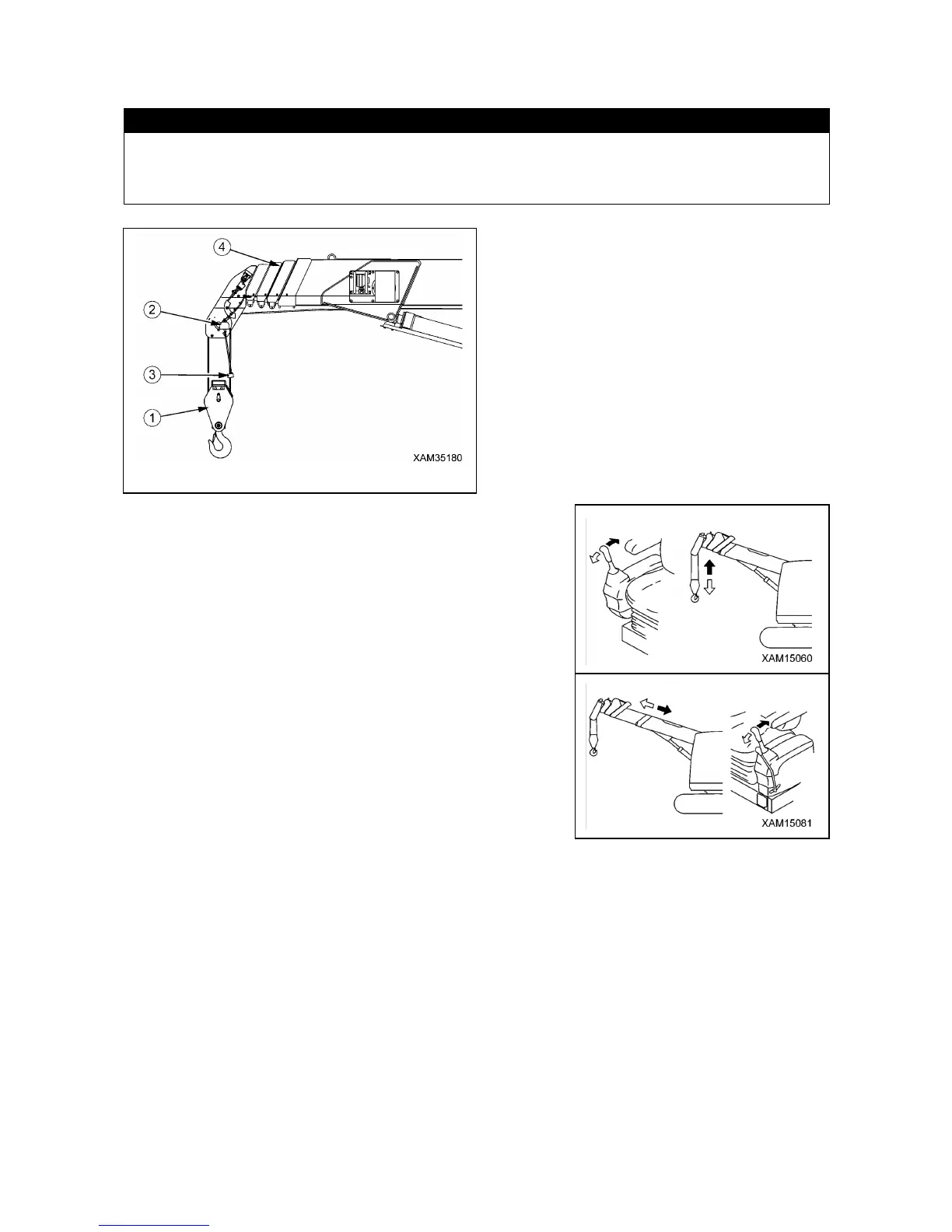 4

2

3

1

XAM35180

XAM15060

XAM15081