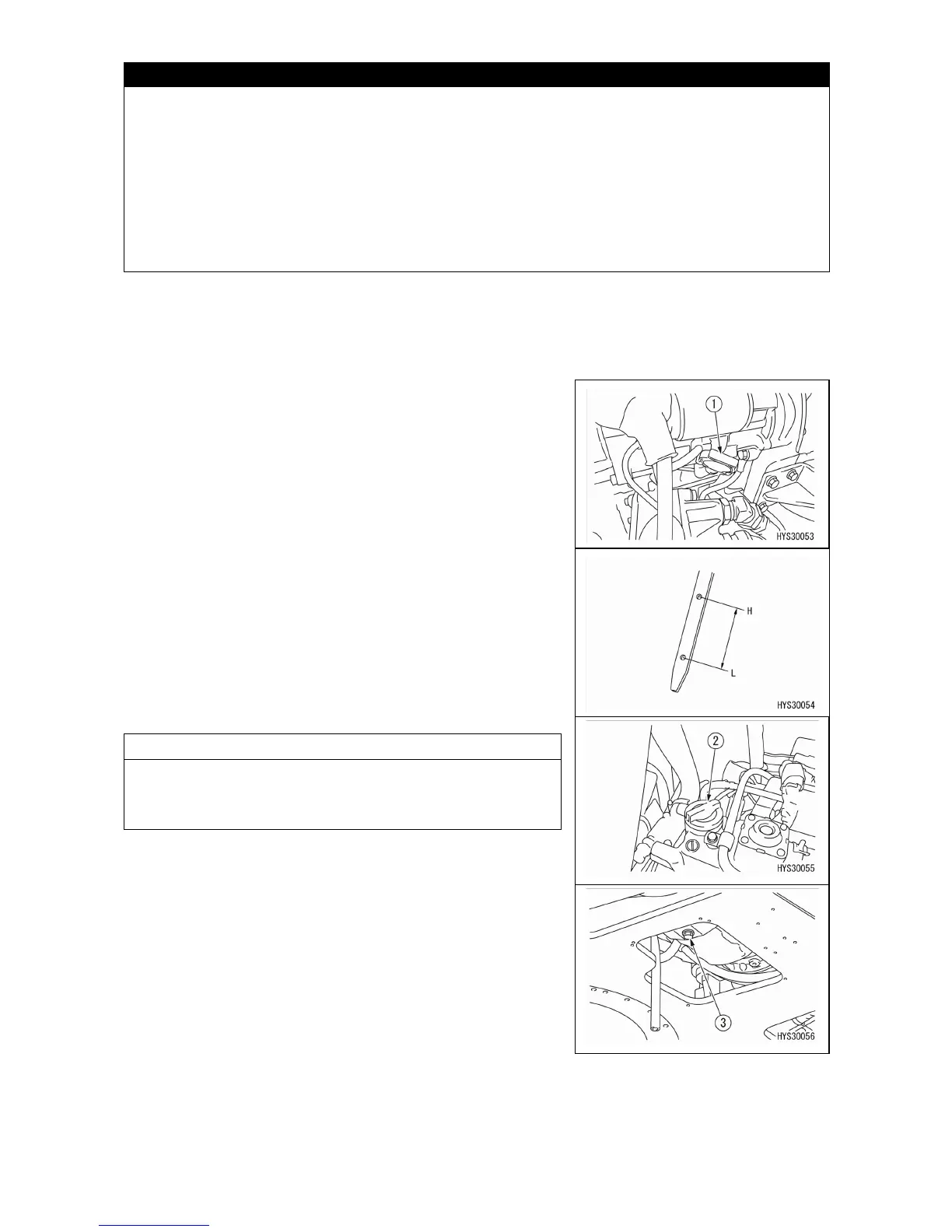 ①

HYS30053

H

L

HYS30054

②

HYS30055

③

HYS30056