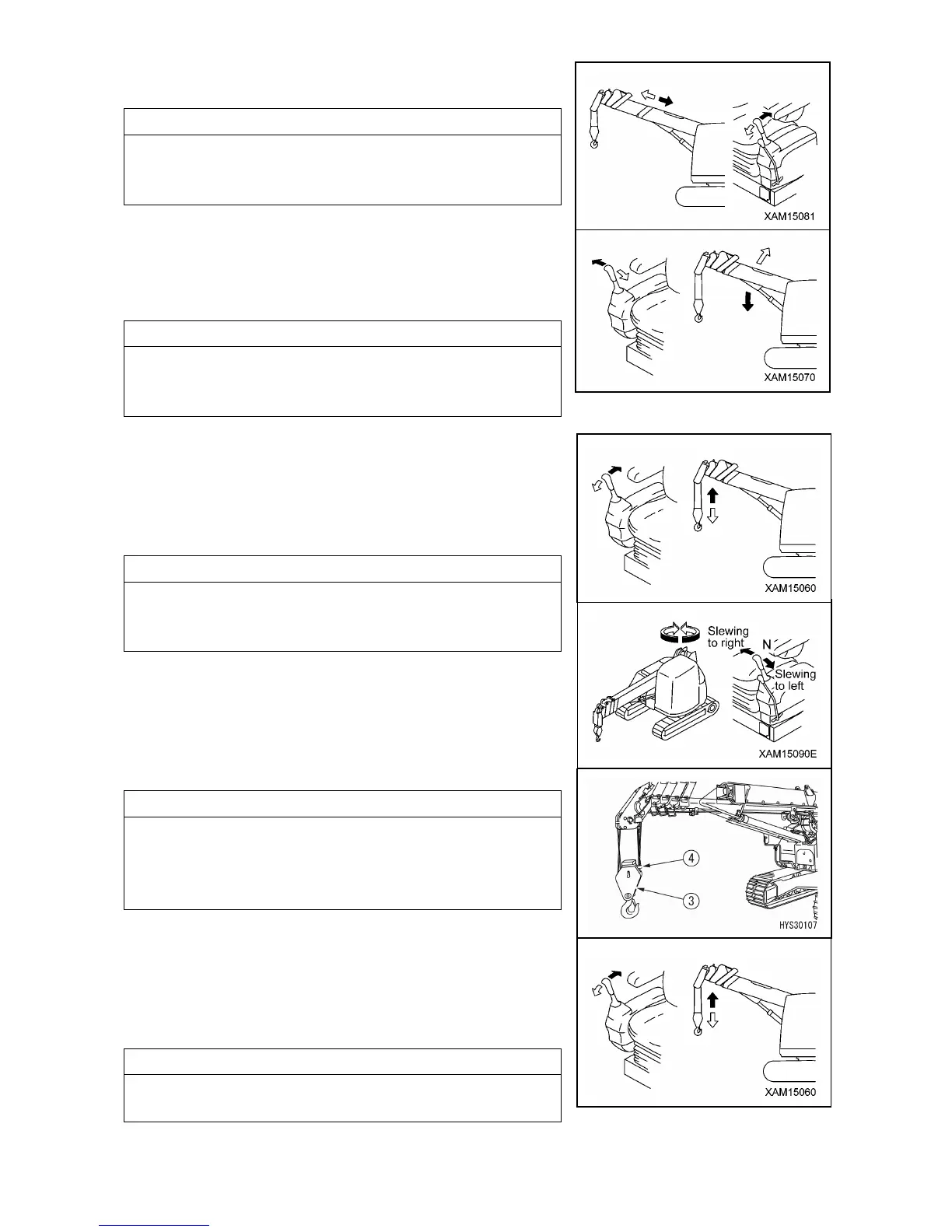 XAM15081

XAM15070

XAM15060

Slewing to right

N

Slewing to left

XAM15090E

4

3

HYS30107

XAM15060