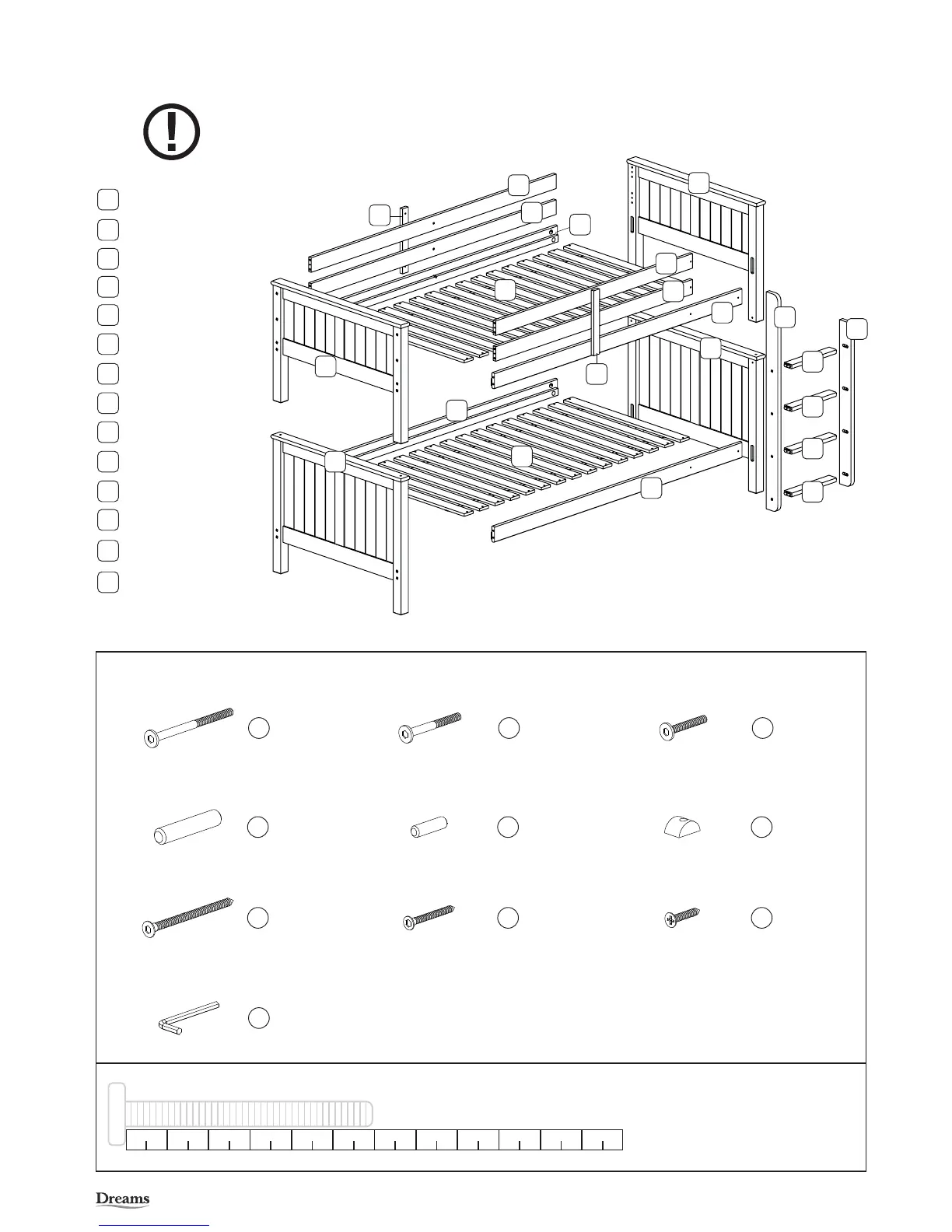 Dreams