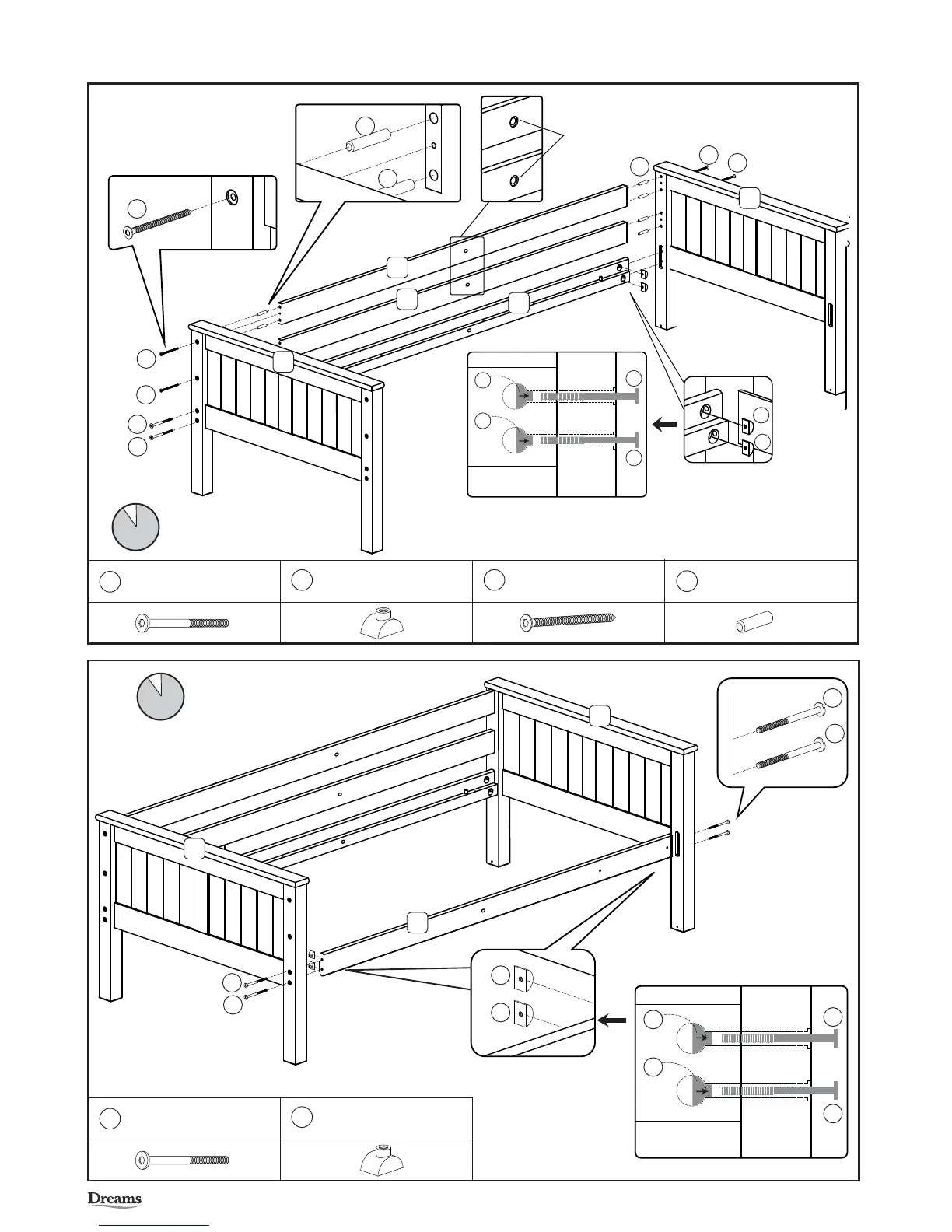 Dreams