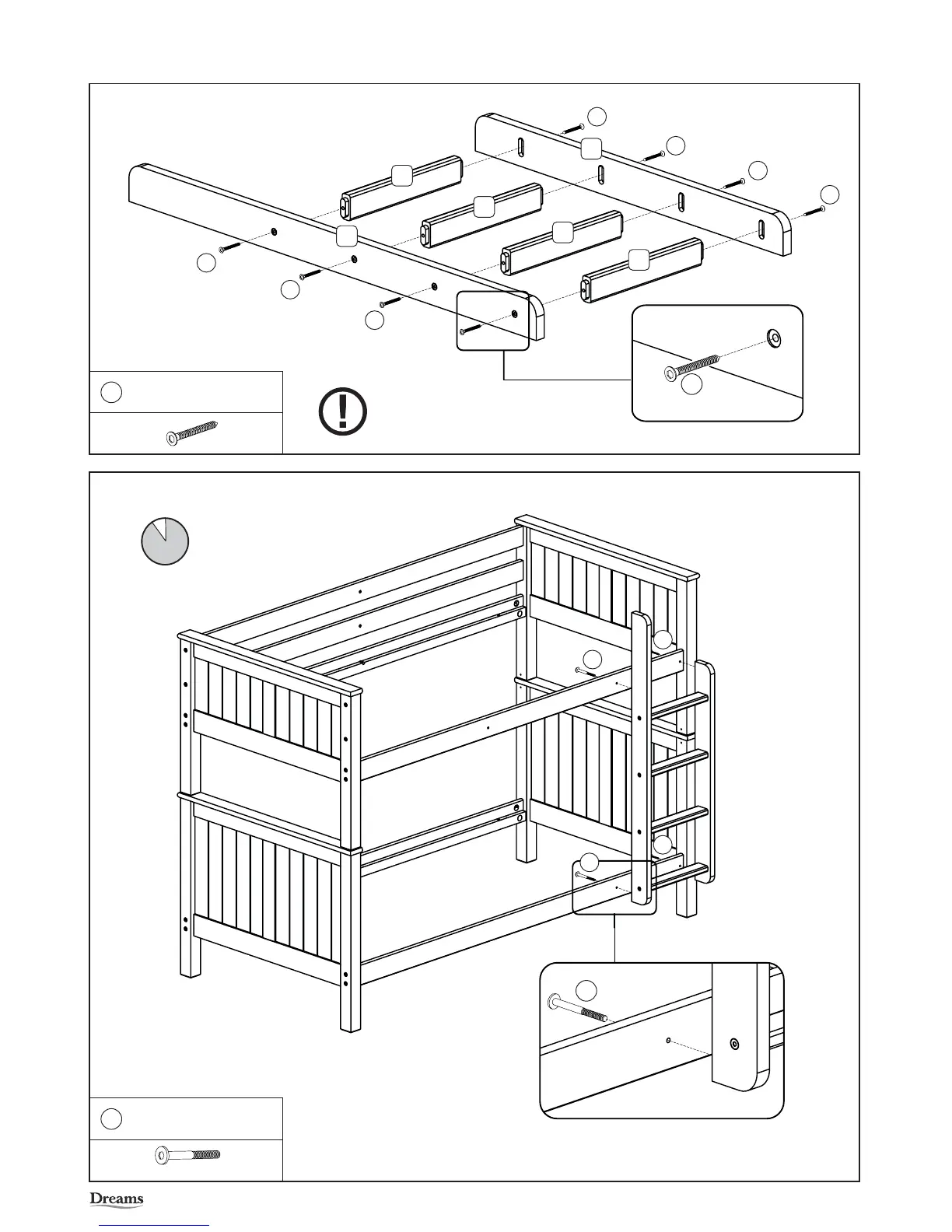 Dreams