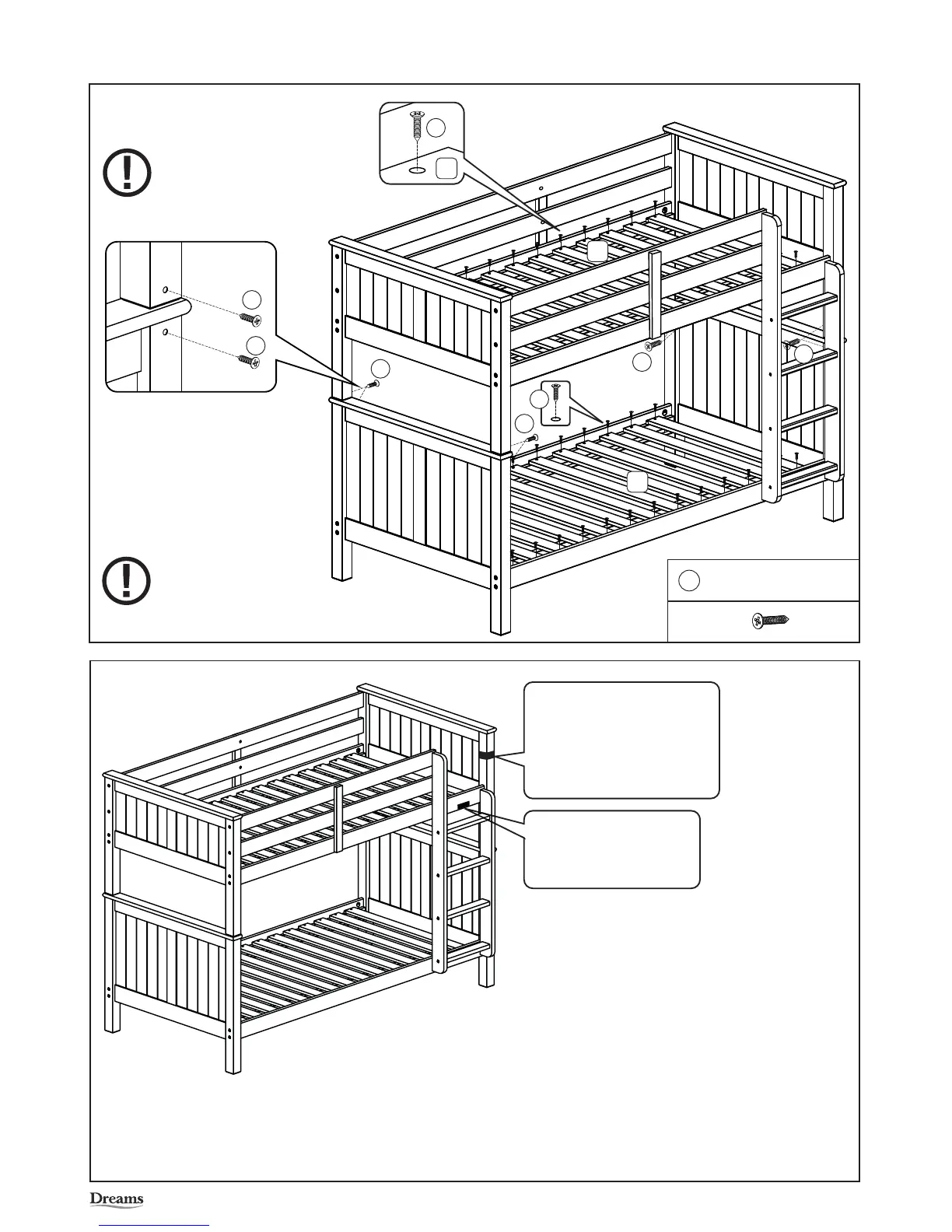 Dreams