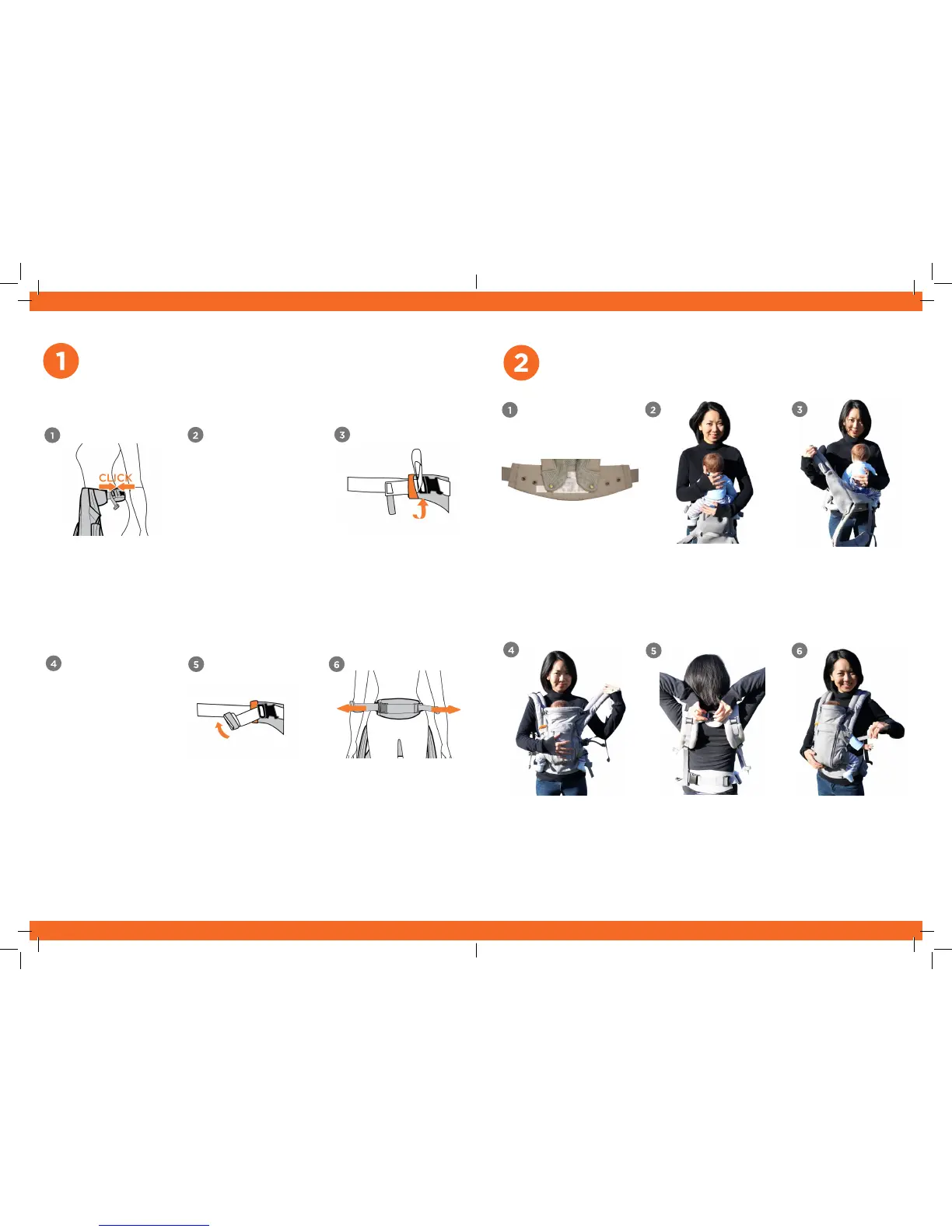 1

1

CLICK

2

3

4

5

6

2

1

2

3

4

5

6