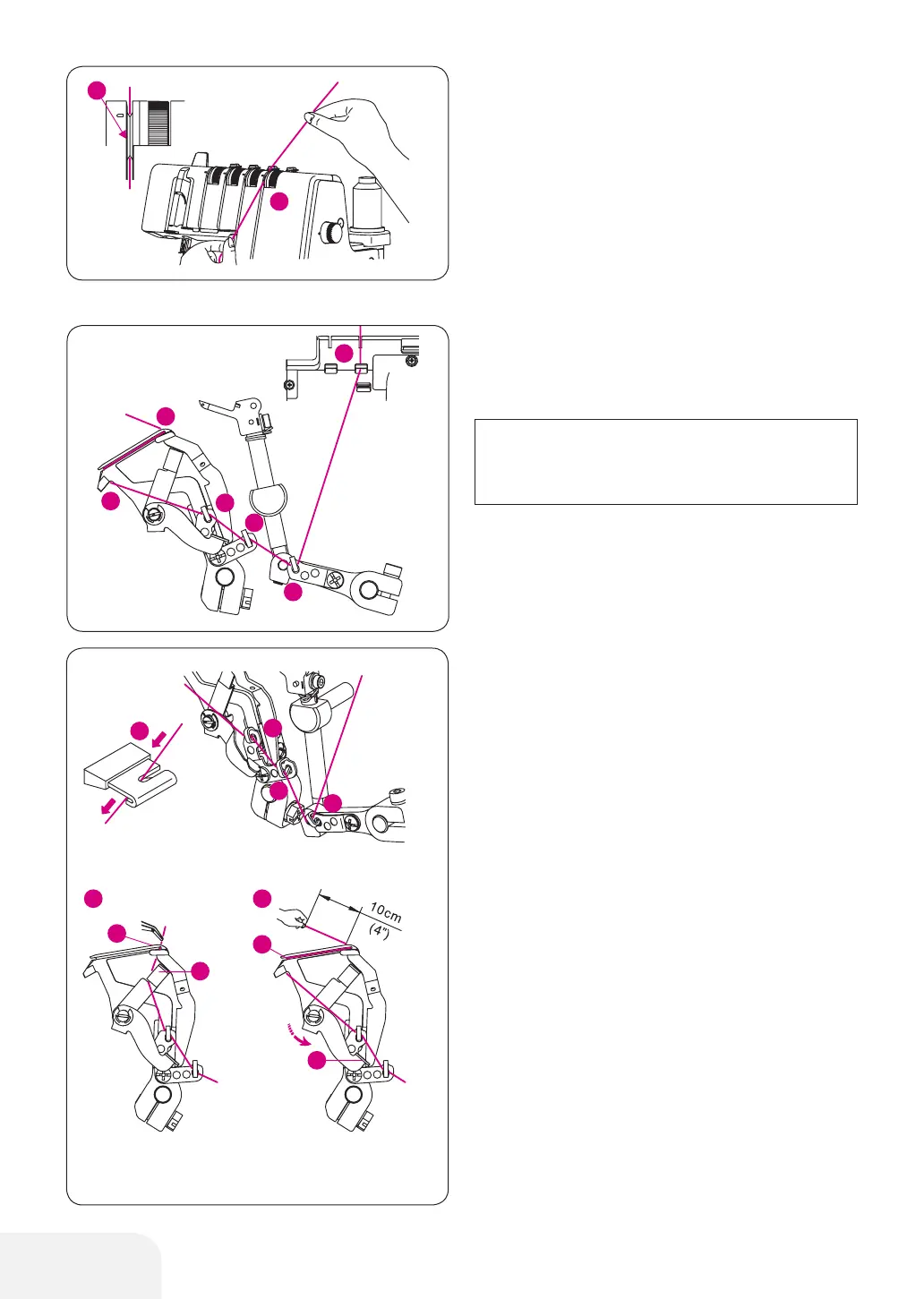 10cm
(4")