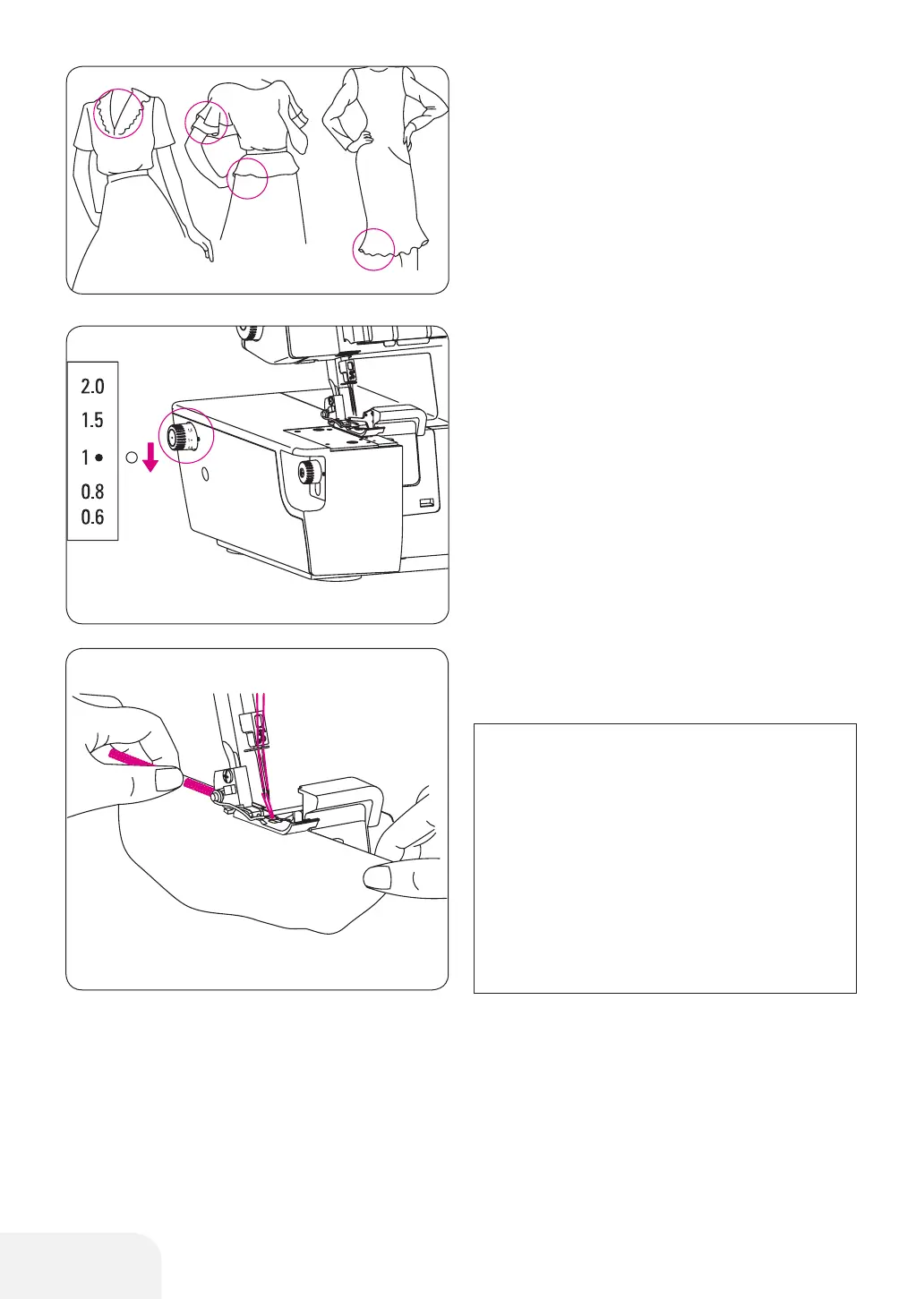 2.0
1.5
1
0.8
0.6