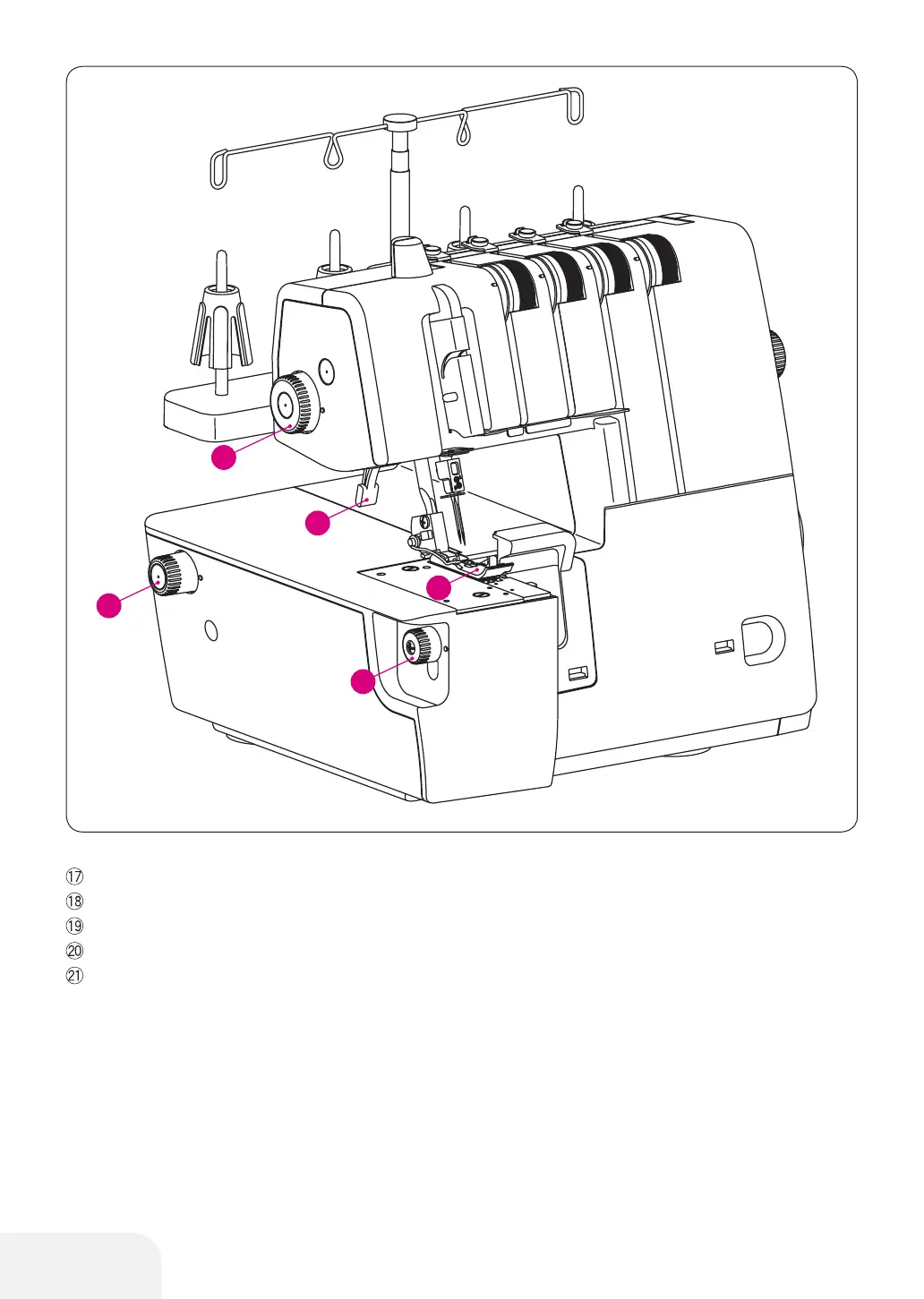 ⑰
⑱
⑲
⑳
㉑