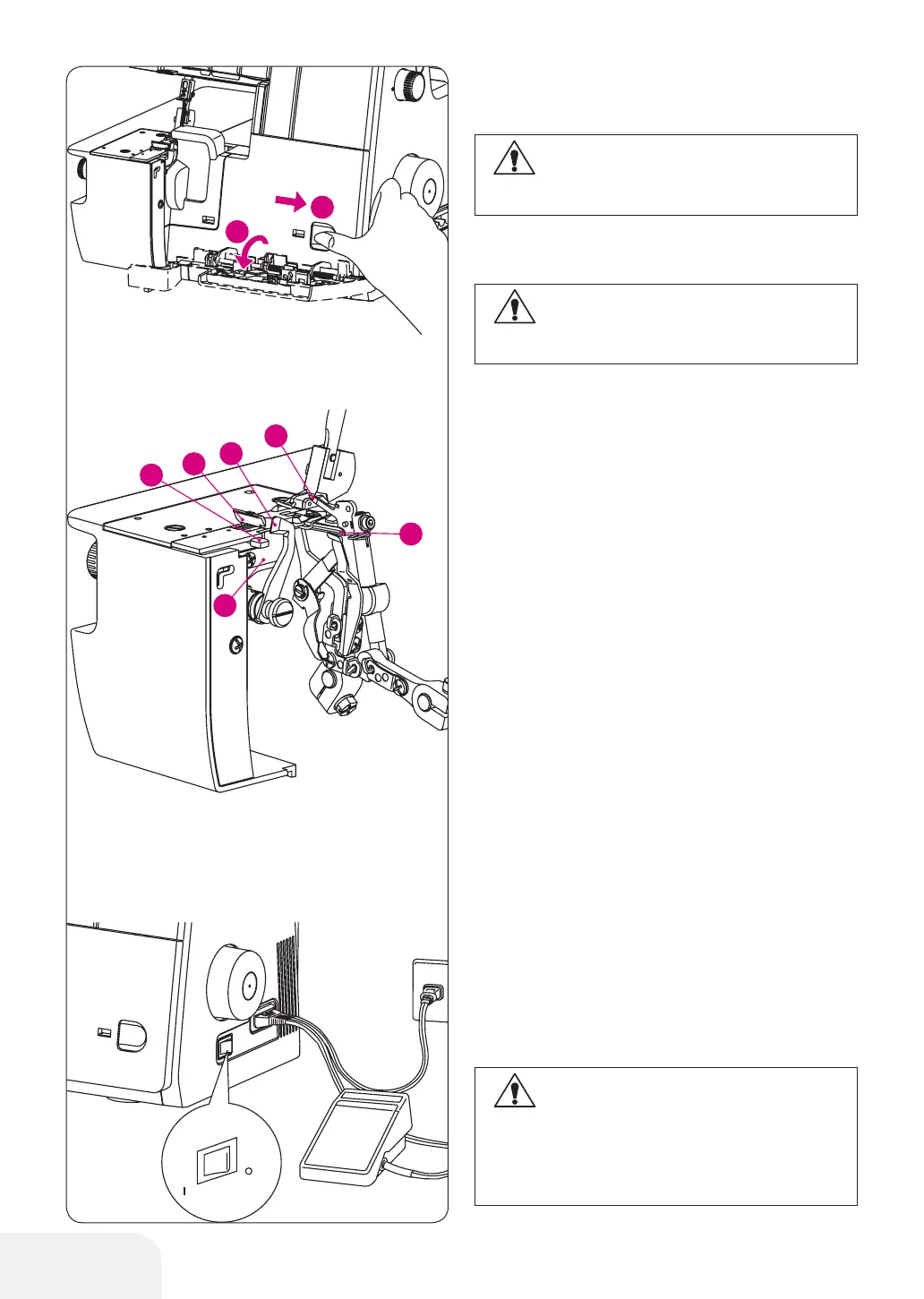 I

O