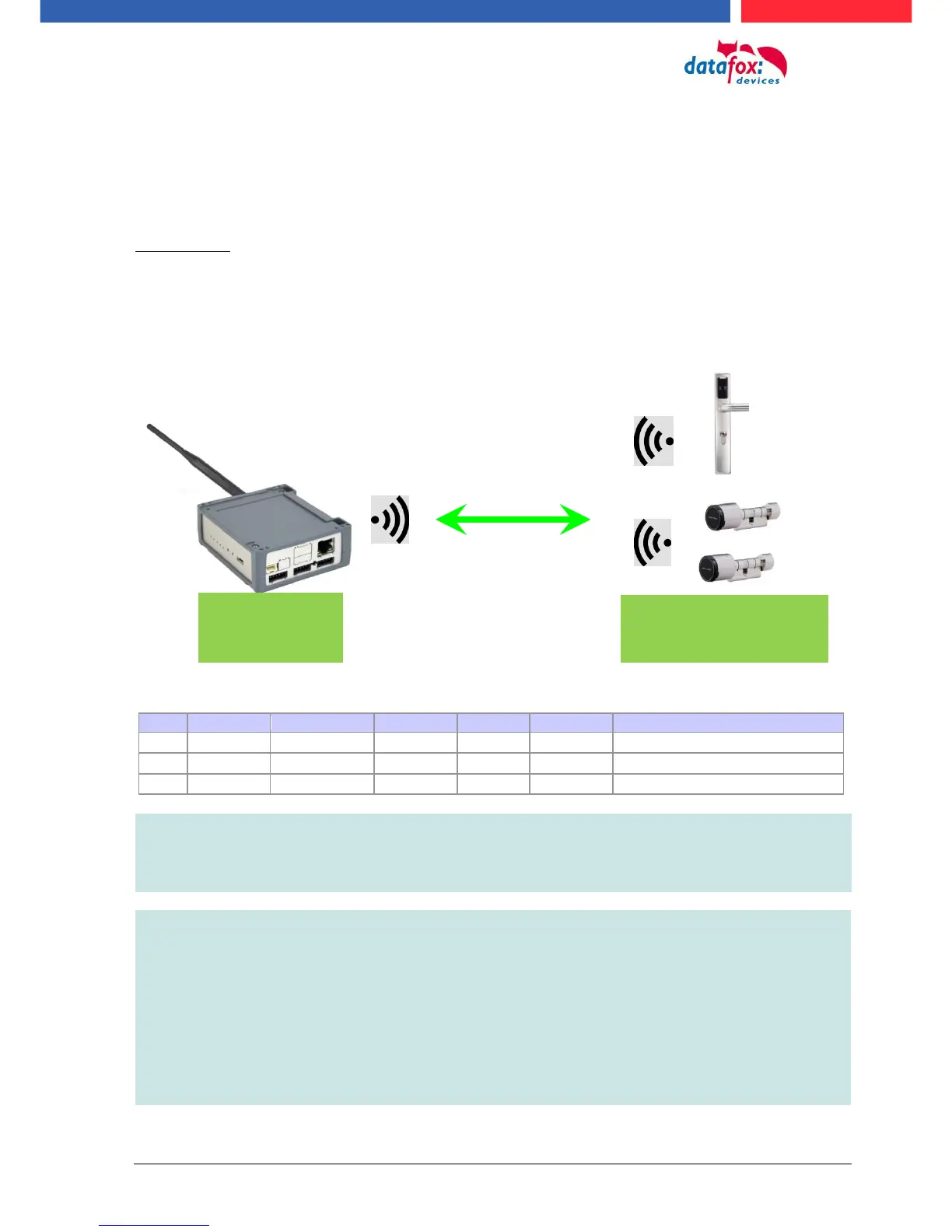 datafox: devices