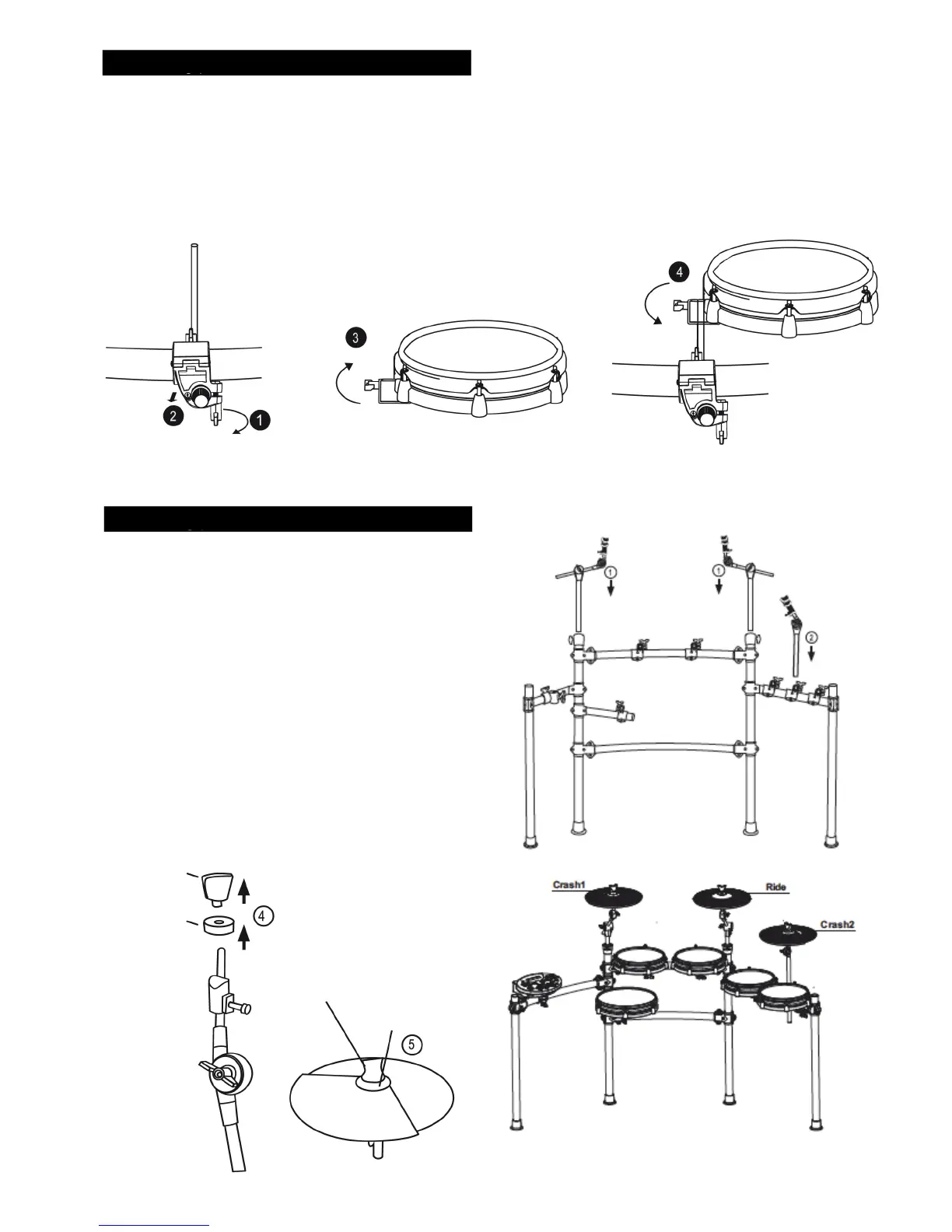 2
1
3
4

1
1
2

4

5

Crash1
Ride
Crash2