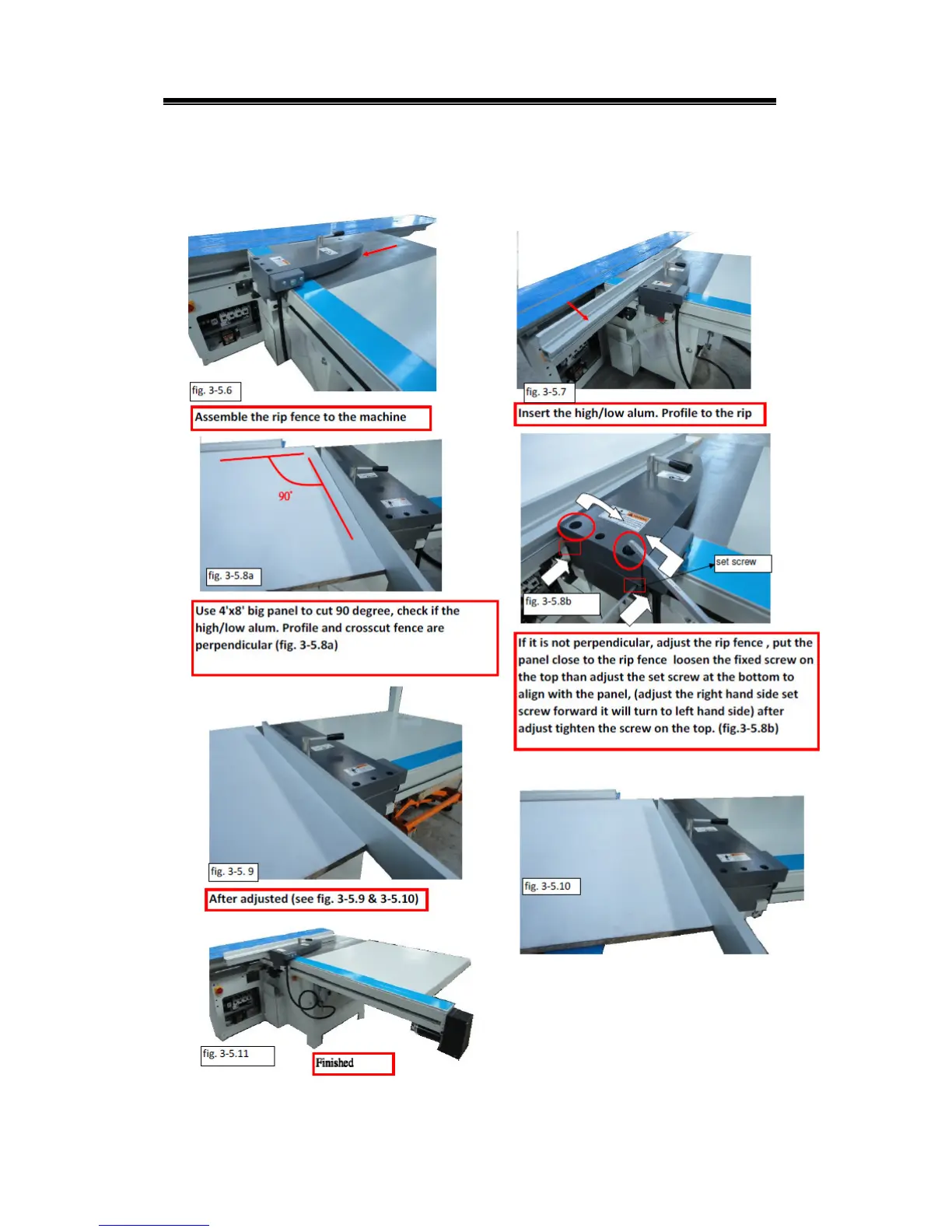 fig. 3-5.6

Assemble the rip fence to the machine

fig. 3-5.7

Insert the high/low alum. Profile to the rip

90°

fig. 3-5.8a

Use 4'x8' big panel to cut 90 degree, check if the high/low alum. Profile and crosscut fence are perpendicular (fig. 3-5.8a)

set screw

fig. 3-5.8b

If it is not perpendicular, adjust the rip fence , put the panel close to the rip fence loosen the fixed screw on the top than adjust the set screw at the bottom to align with the panel, (adjust the right hand side set screw forward it will turn to left hand side) after adjust tighten the screw on the top. (fig.3-5.8b)

fig. 3-5. 9

After adjusted (see fig. 3-5.9 & 3-5.10)

fig. 3-5.10

fig. 3-5.11

Finished