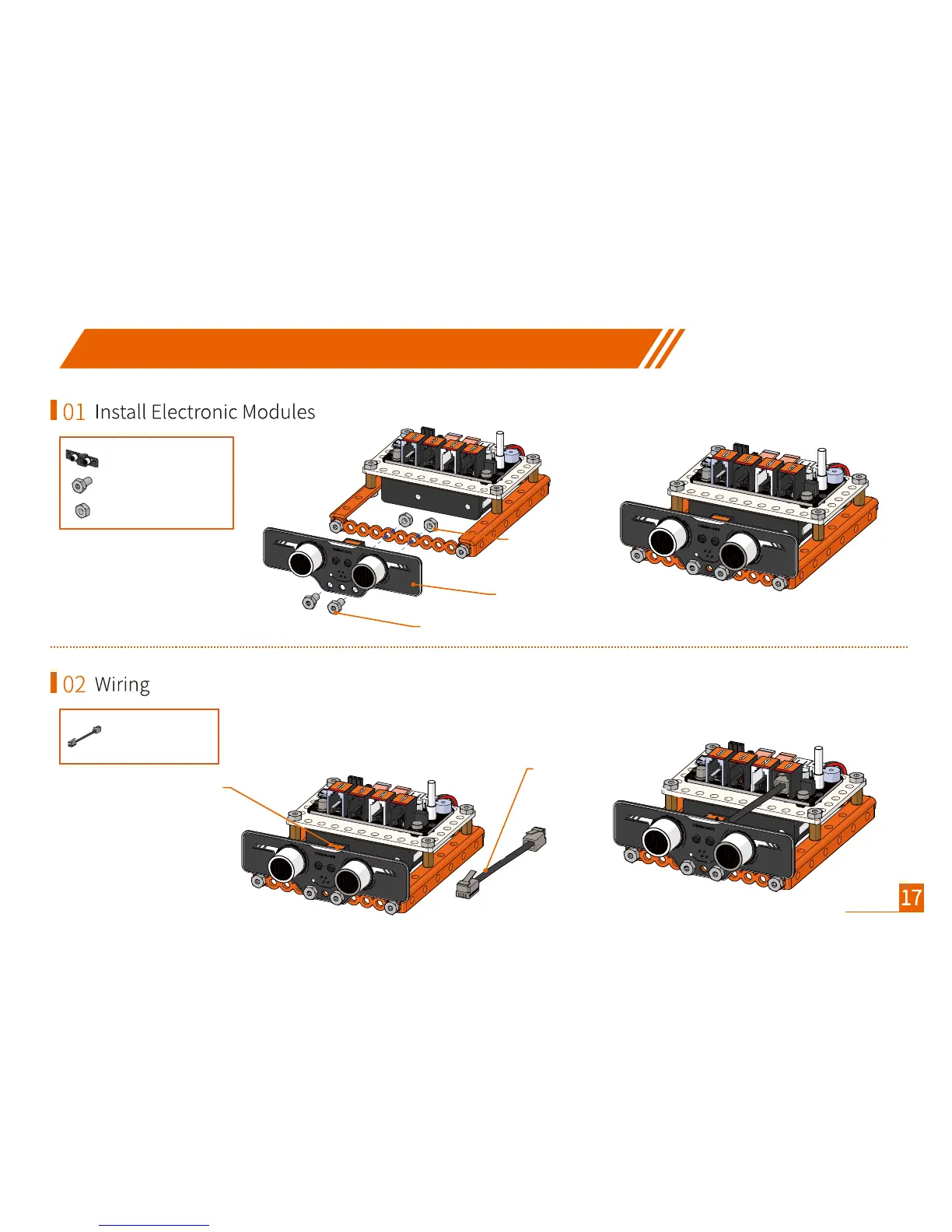 01 Install Electronic Modules

02 Wiring

17