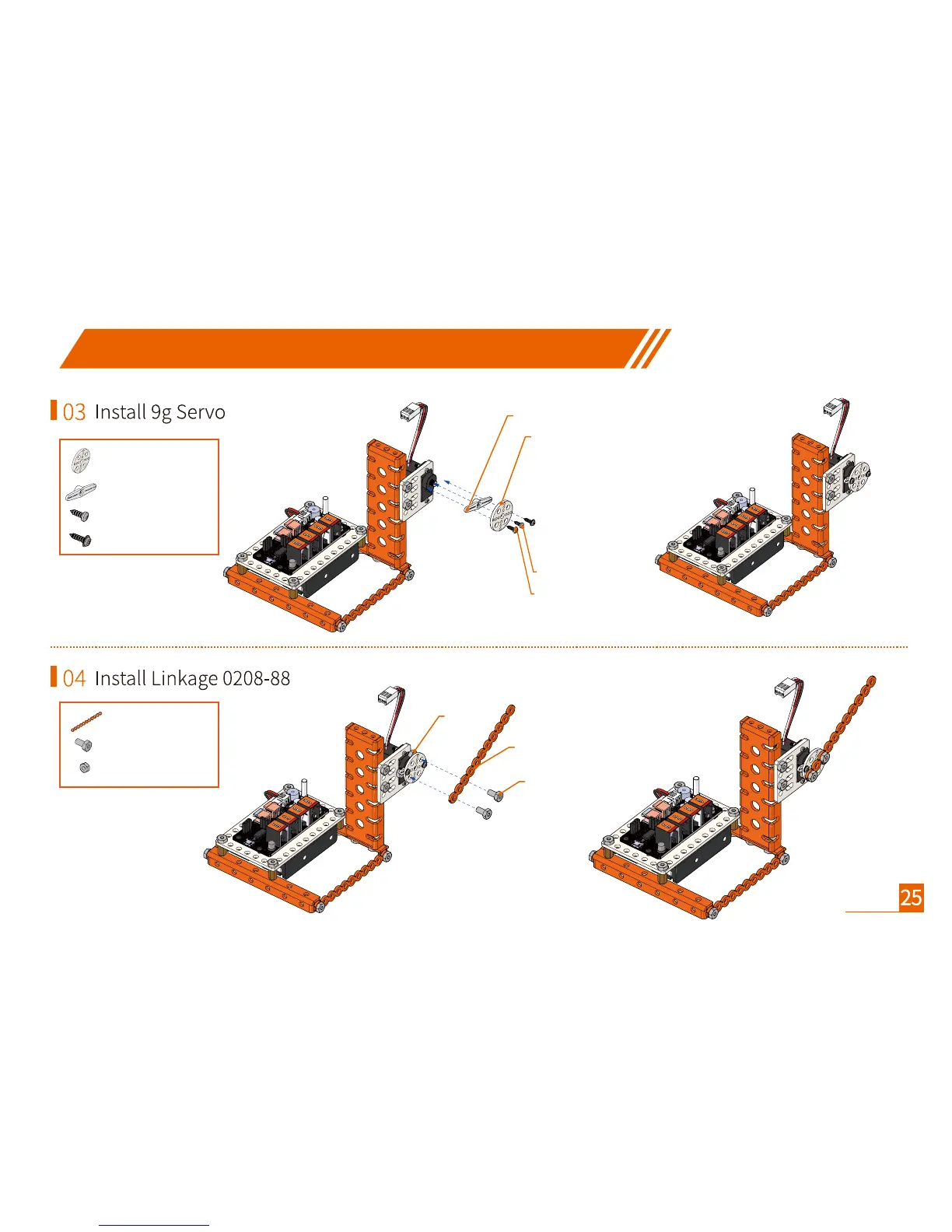 03 Install 9g Servo

04 Install Linkage 0208-88

25