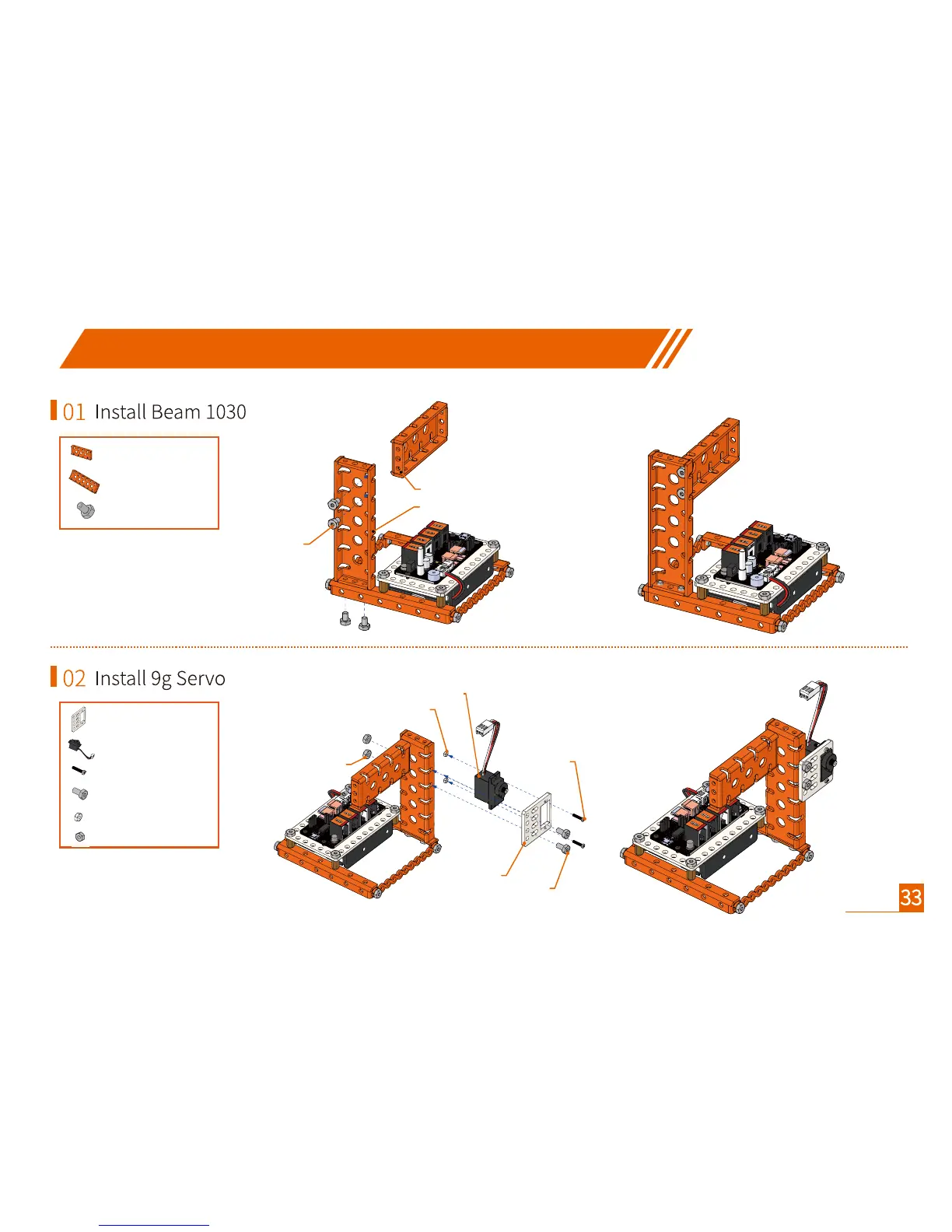 01 Install Beam 1030

02 Install 9g Servo

33