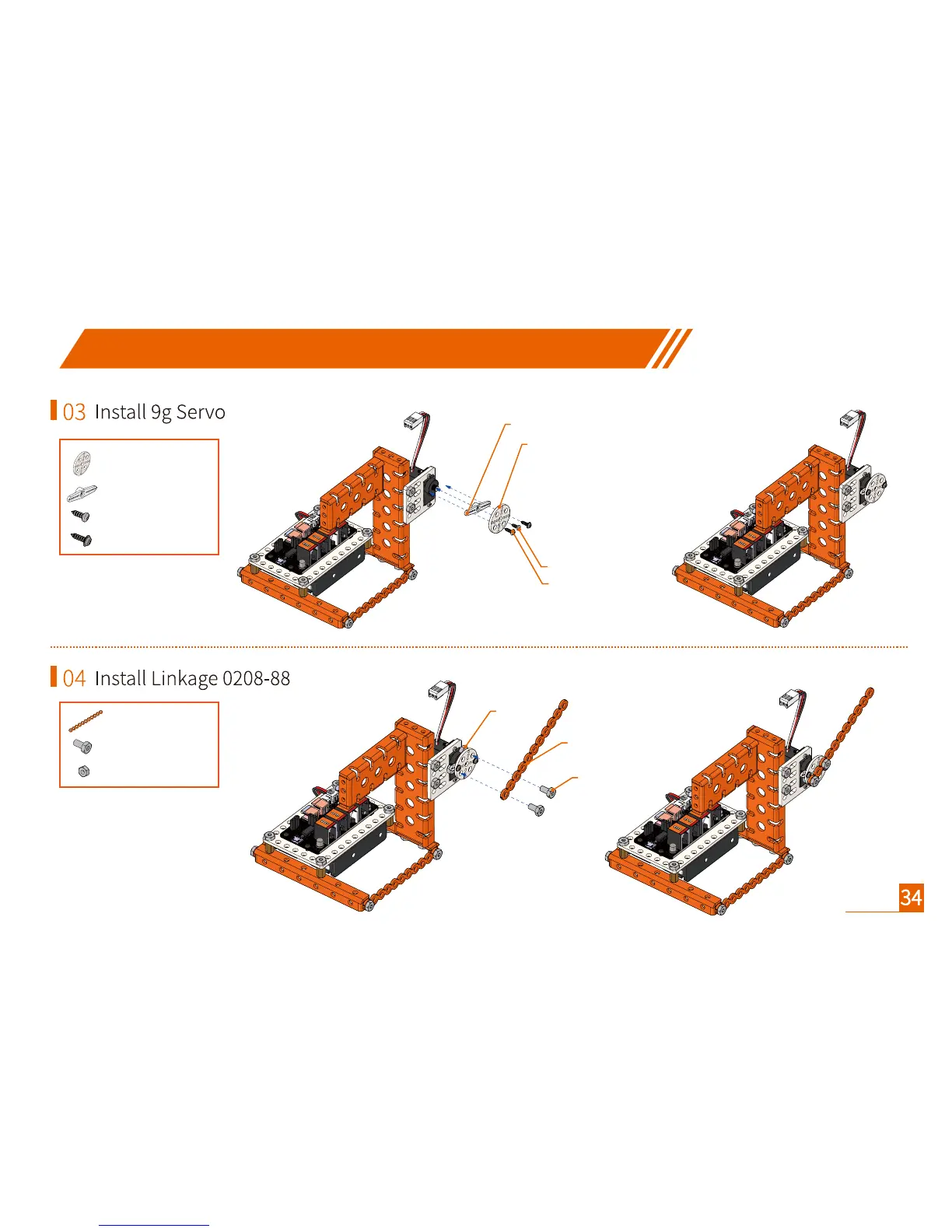 03 Install 9g Servo

04 Install Linkage 0208-88

34