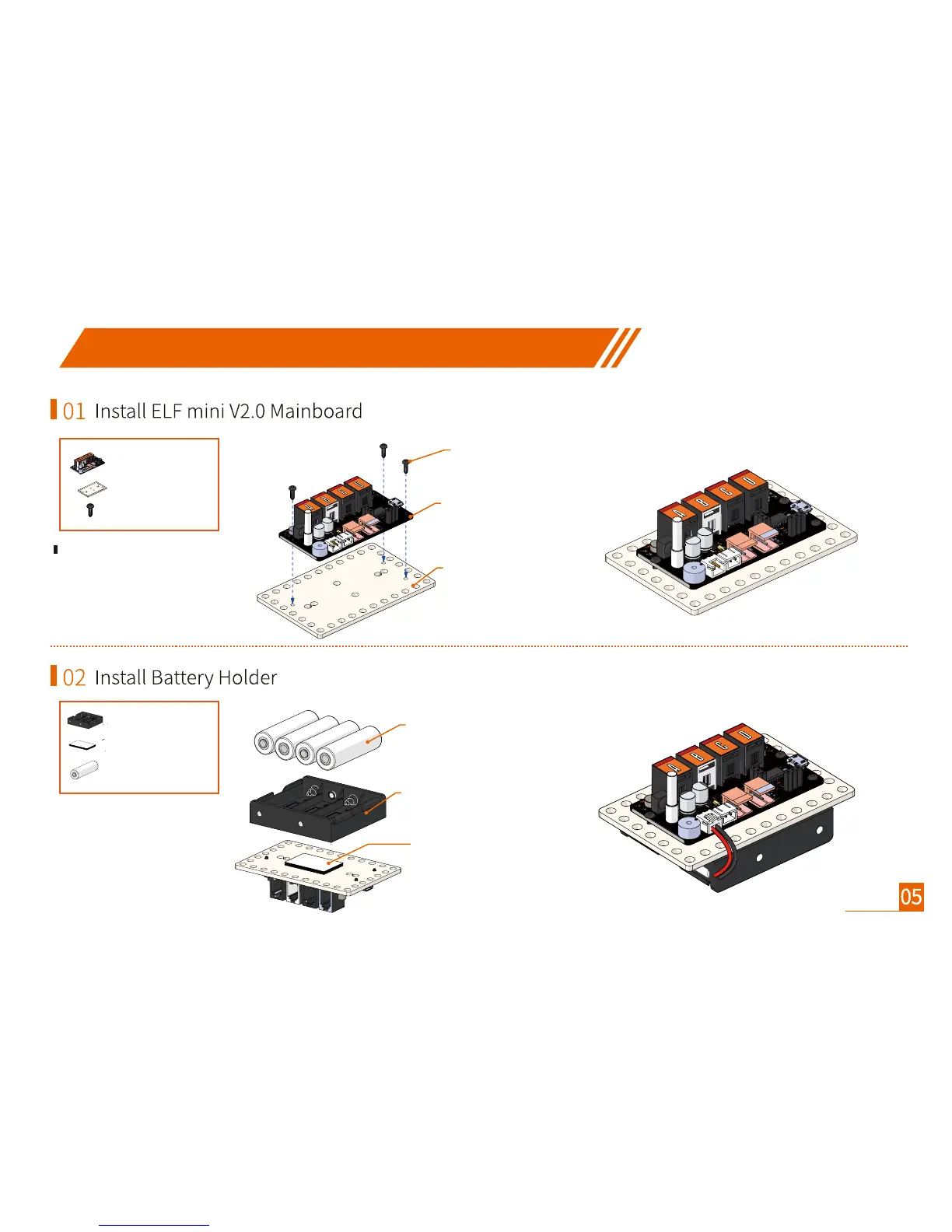 01 Install ELF mini V2.0 Mainboard

02 Install Battery Holder

05