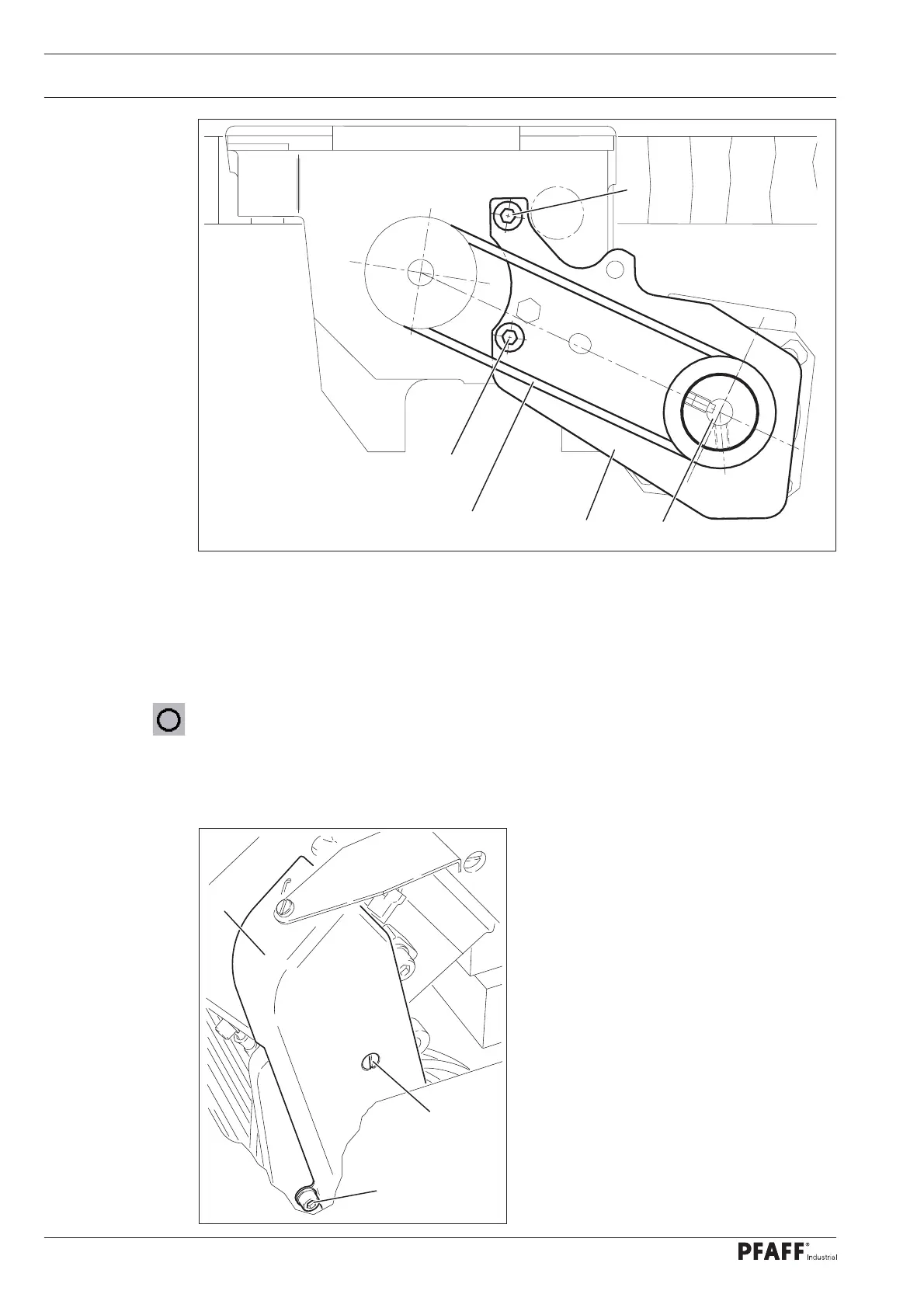 PFAFF® Industrial