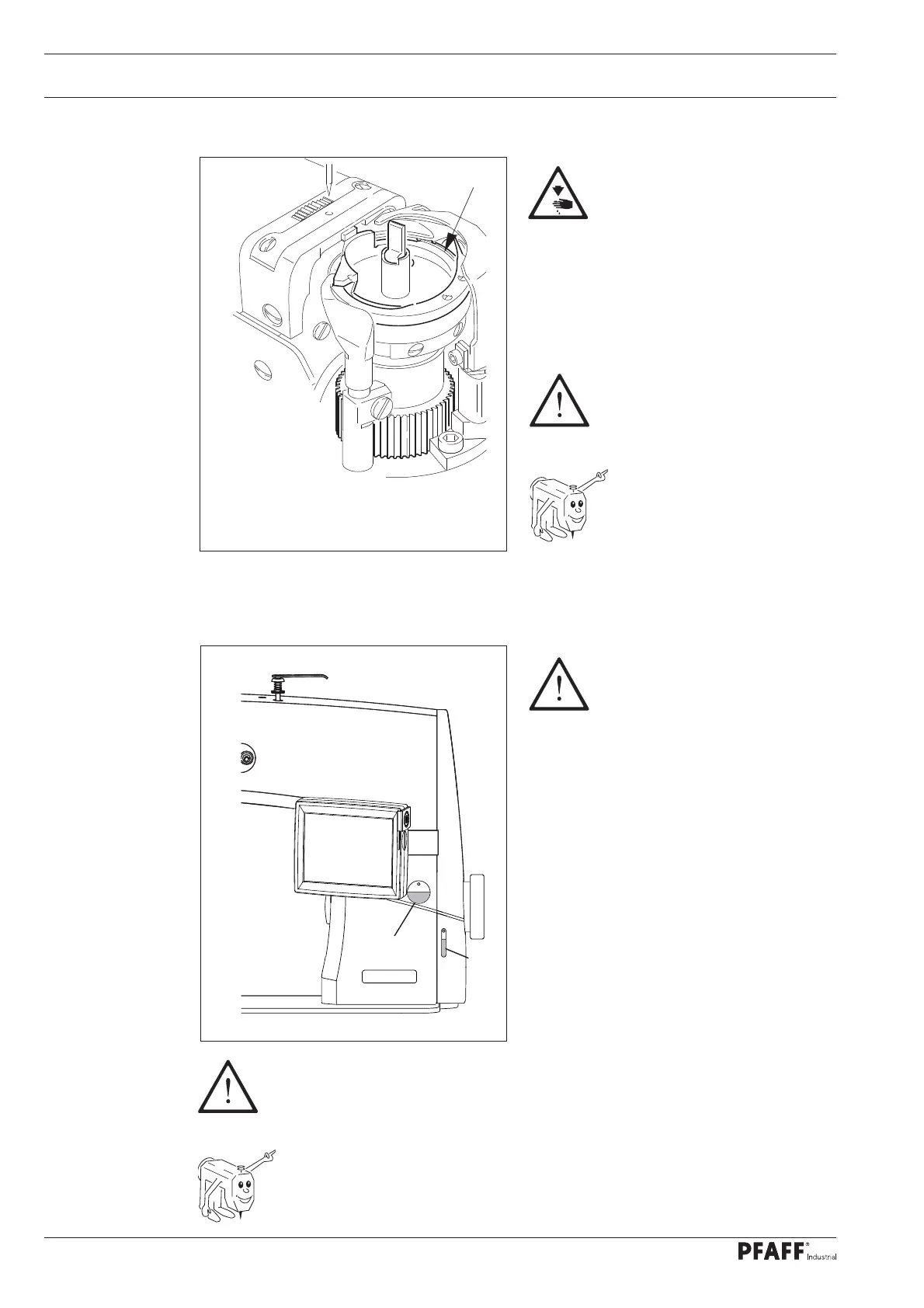 PFAFF® Industrial