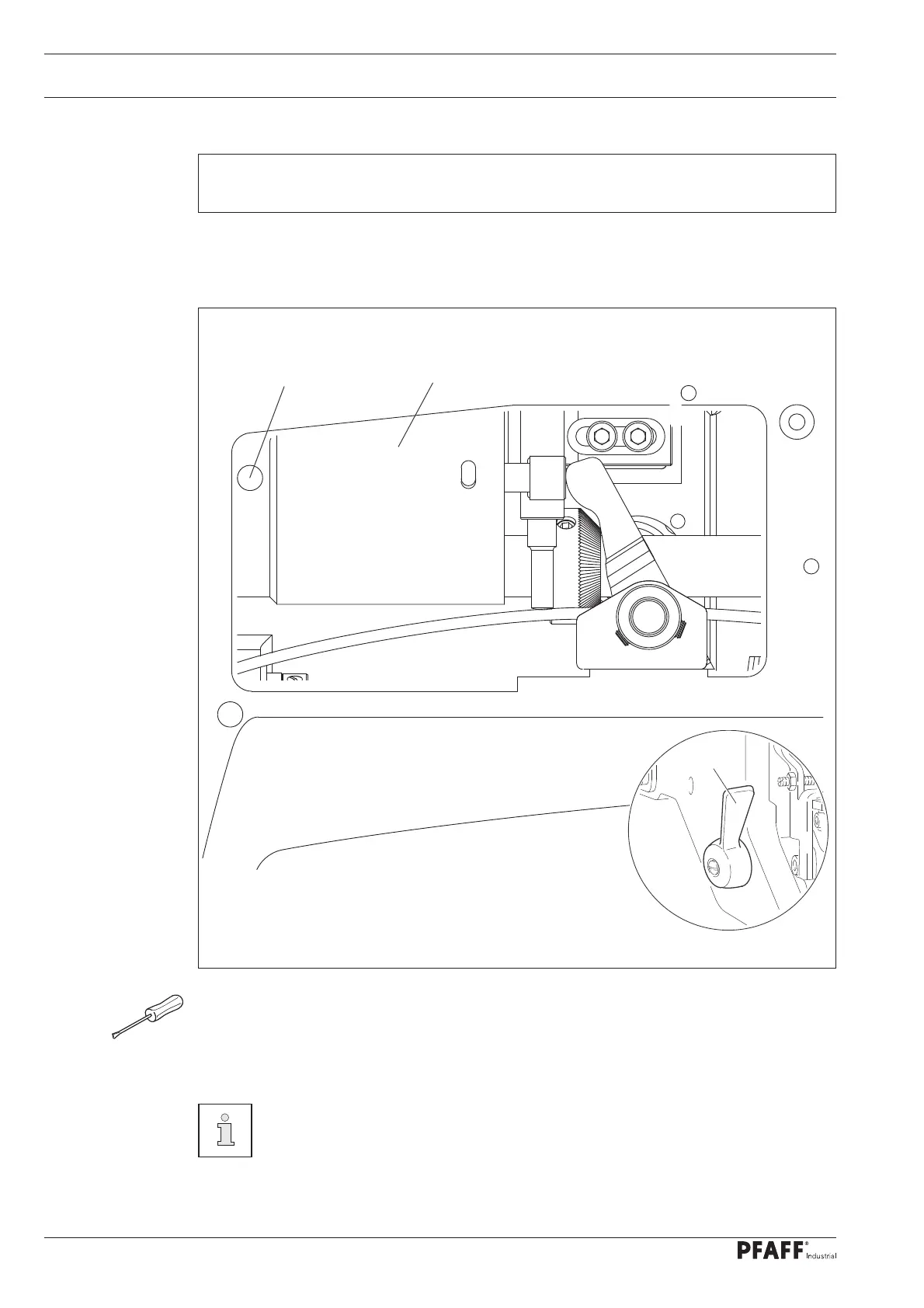 PFAFF® Industrial