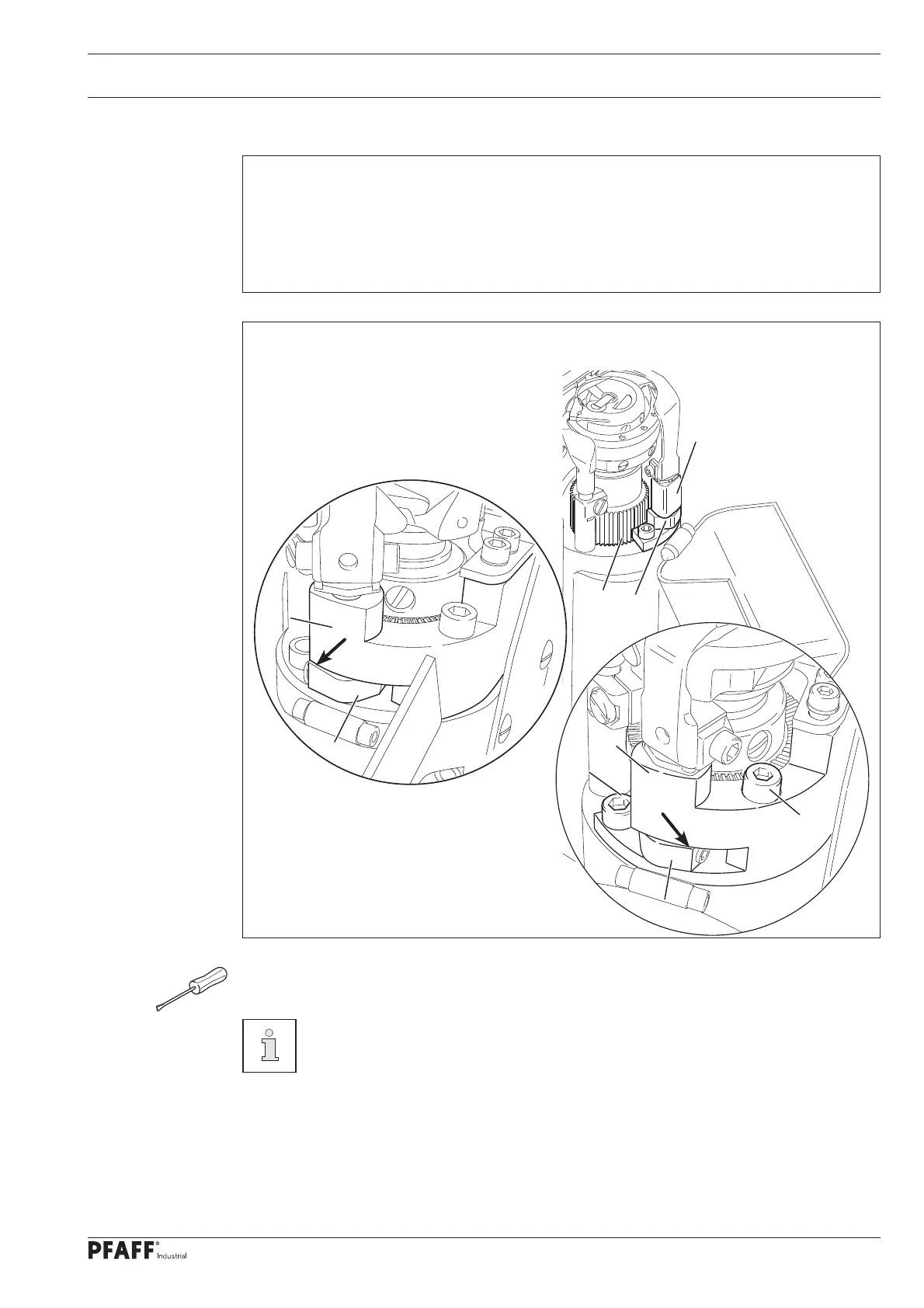 PFAFF® Industrial