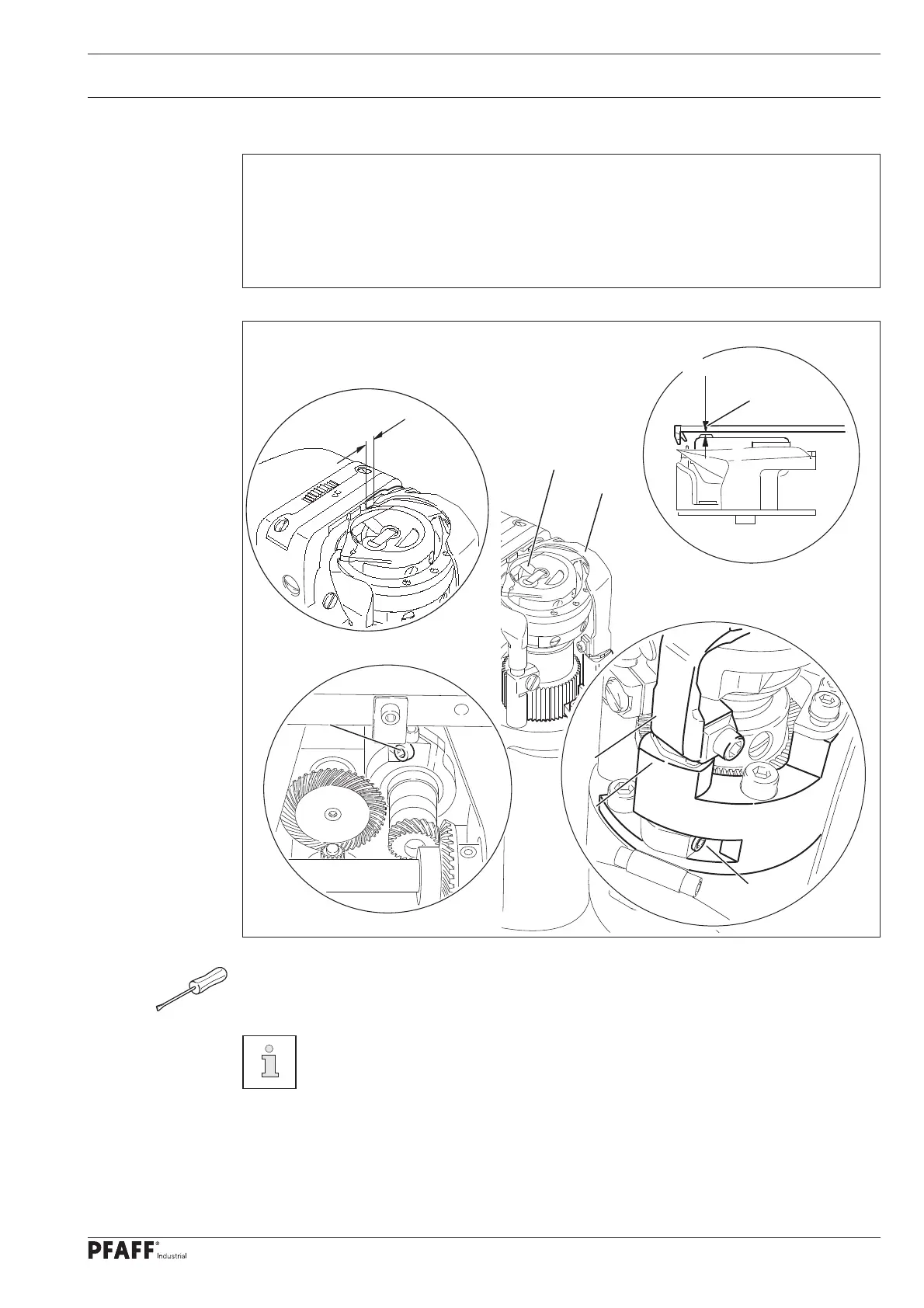 PFAFF® Industrial