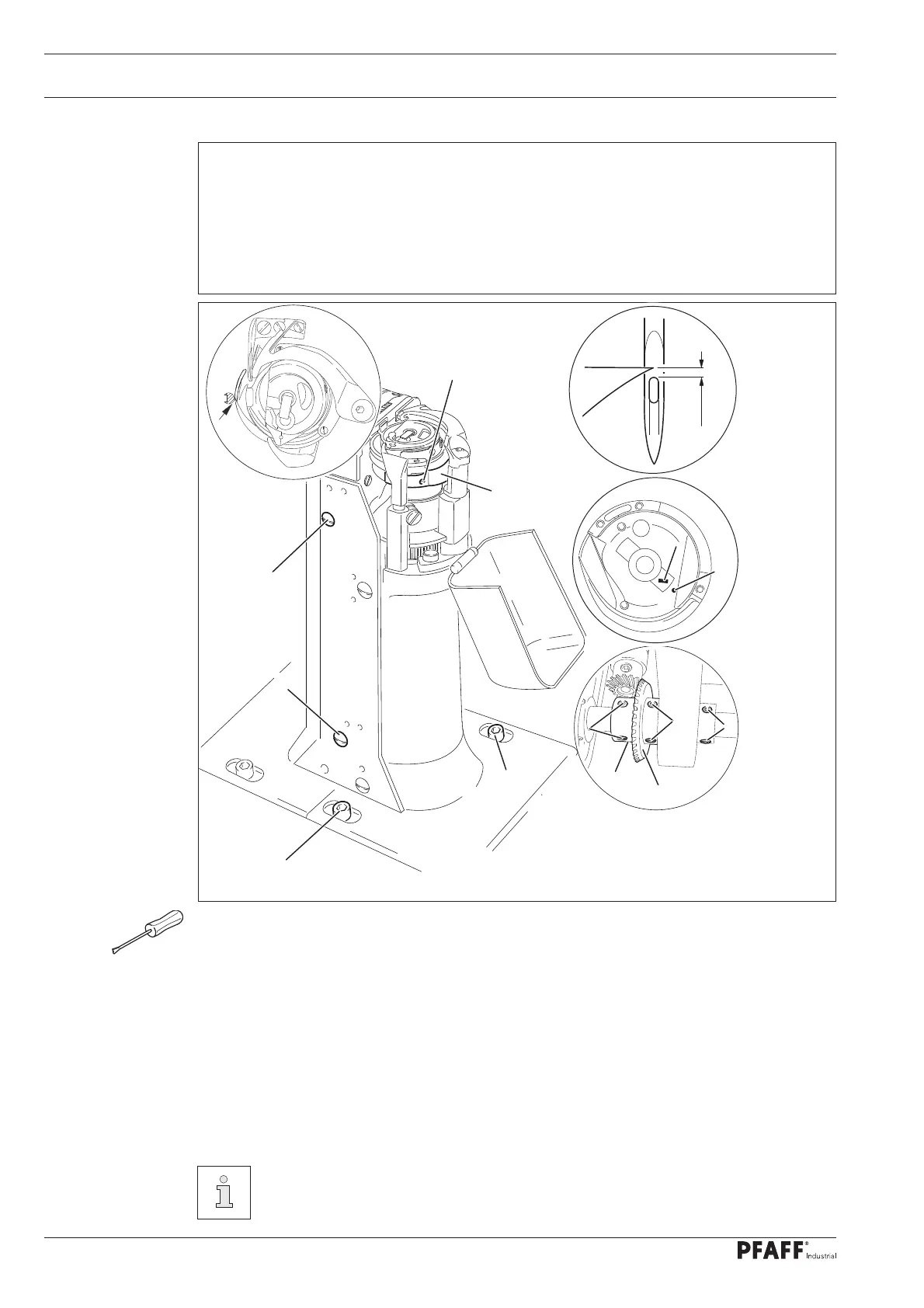 PFAFF® Industrial