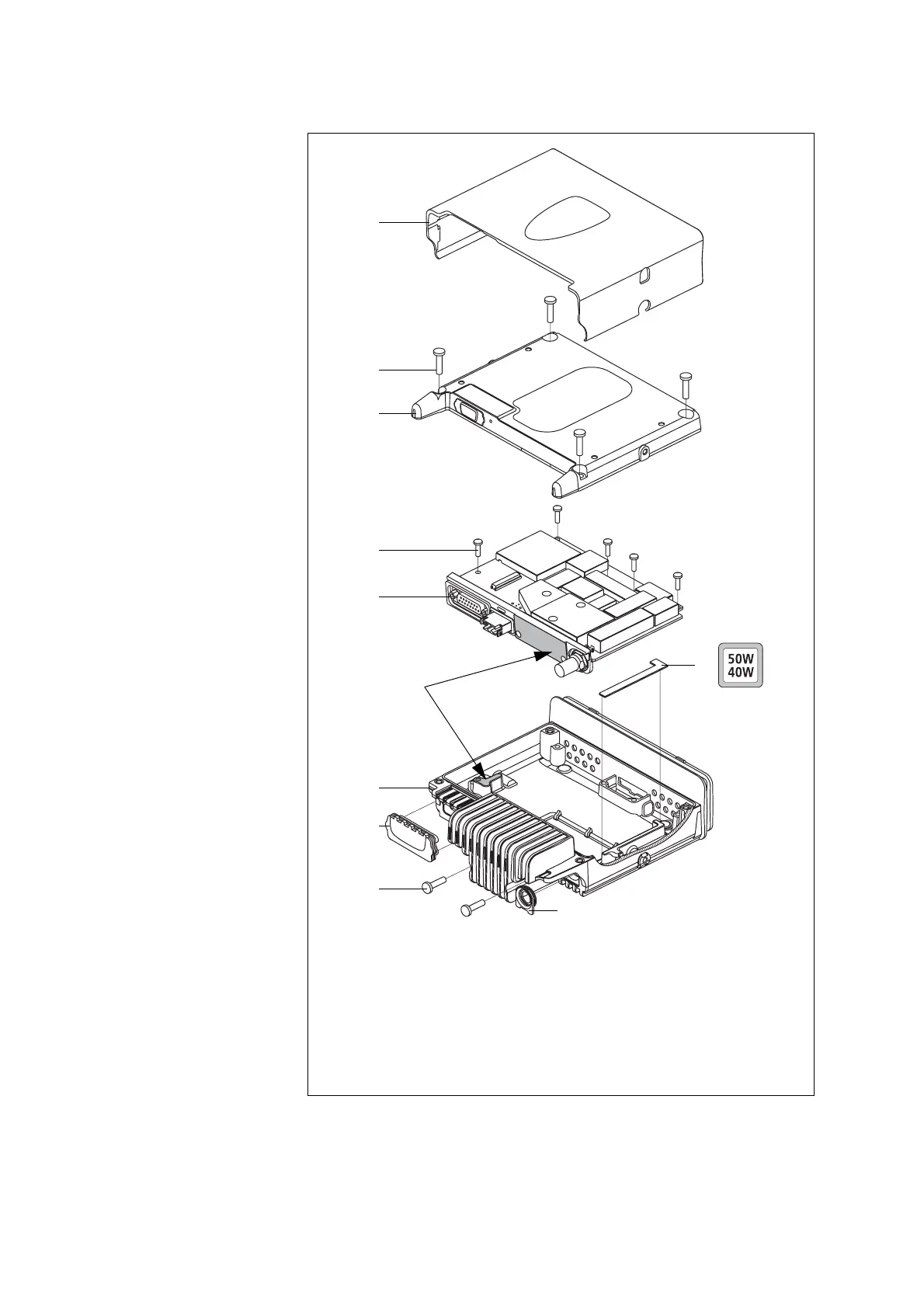 50W
40W