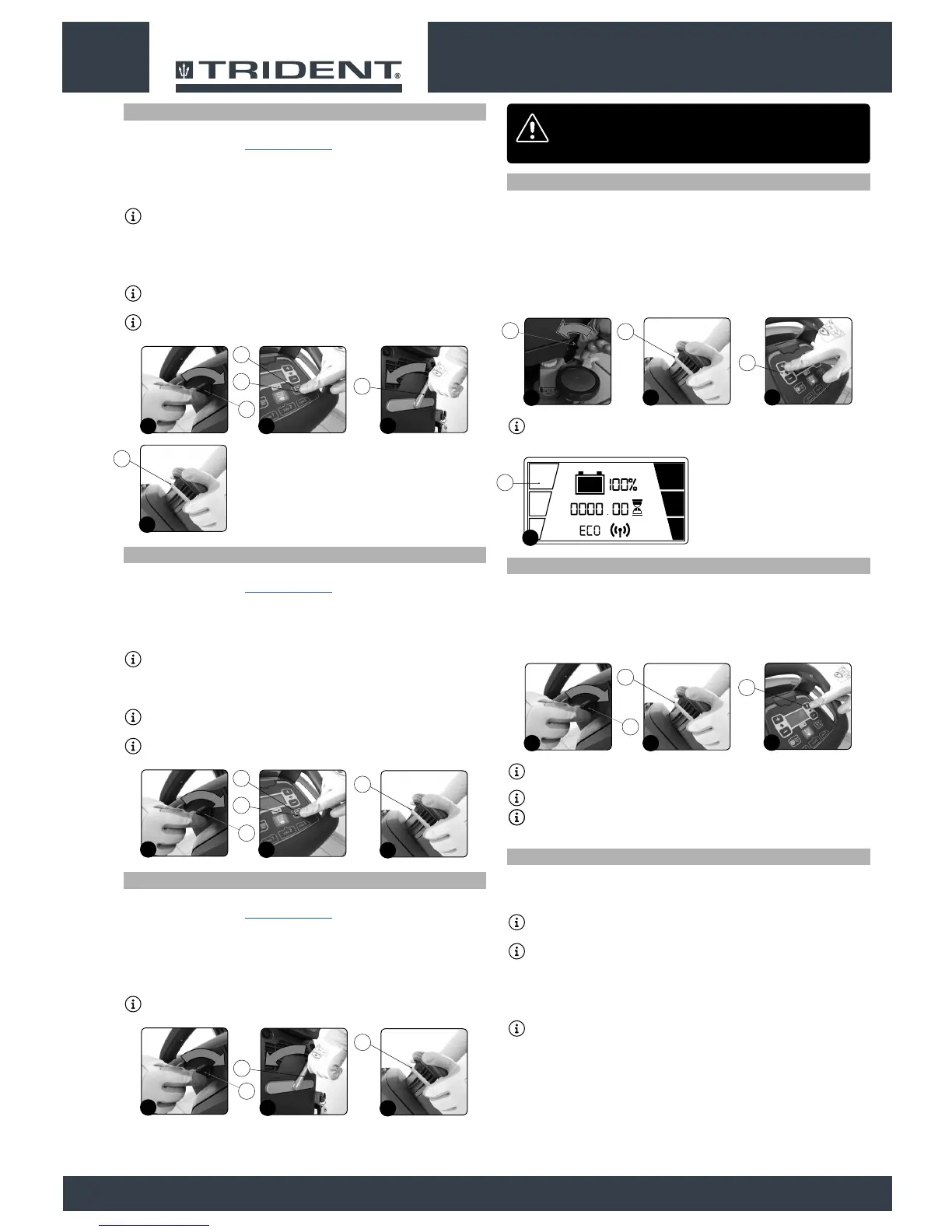 TRIDENT®

100%

0000.00

ECO