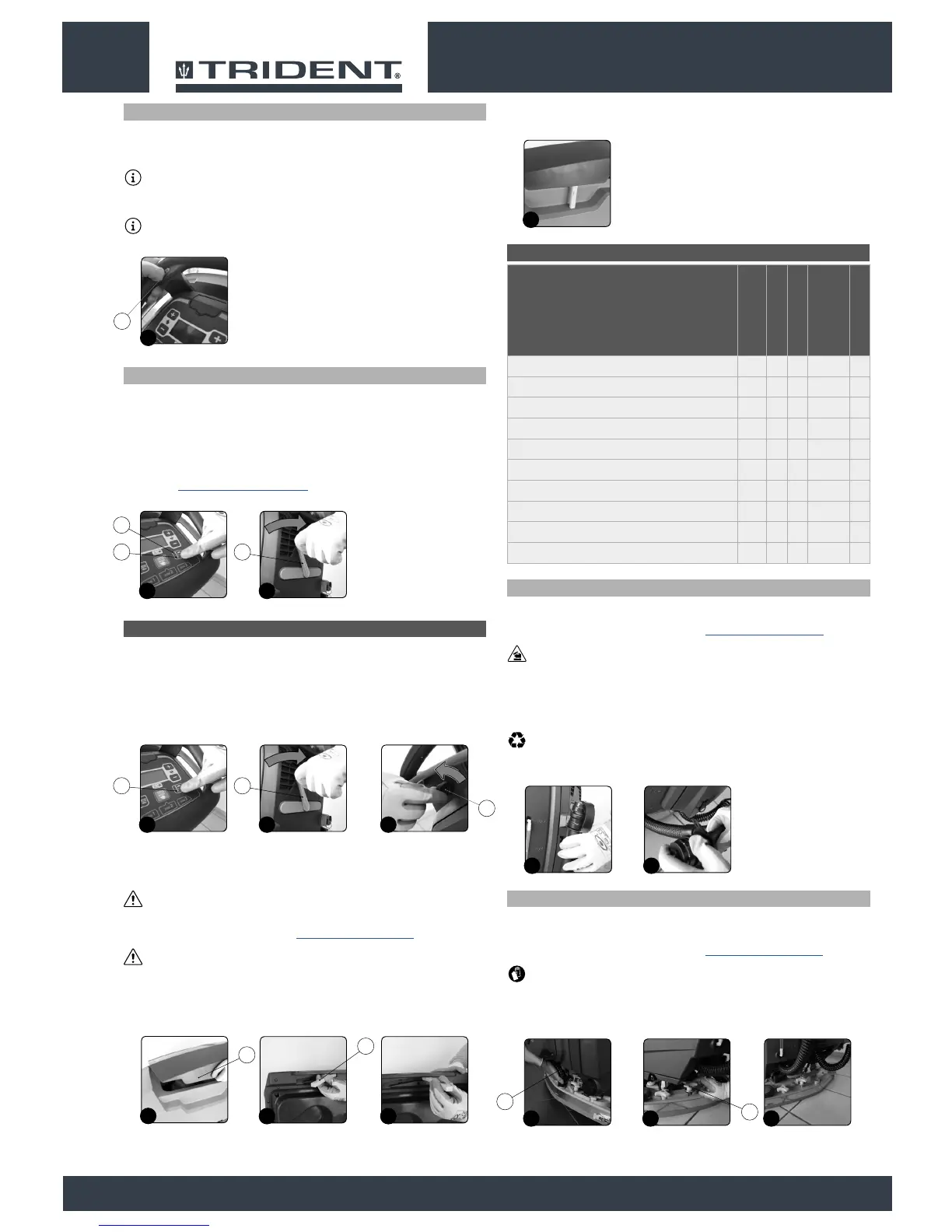 TRIDENT®