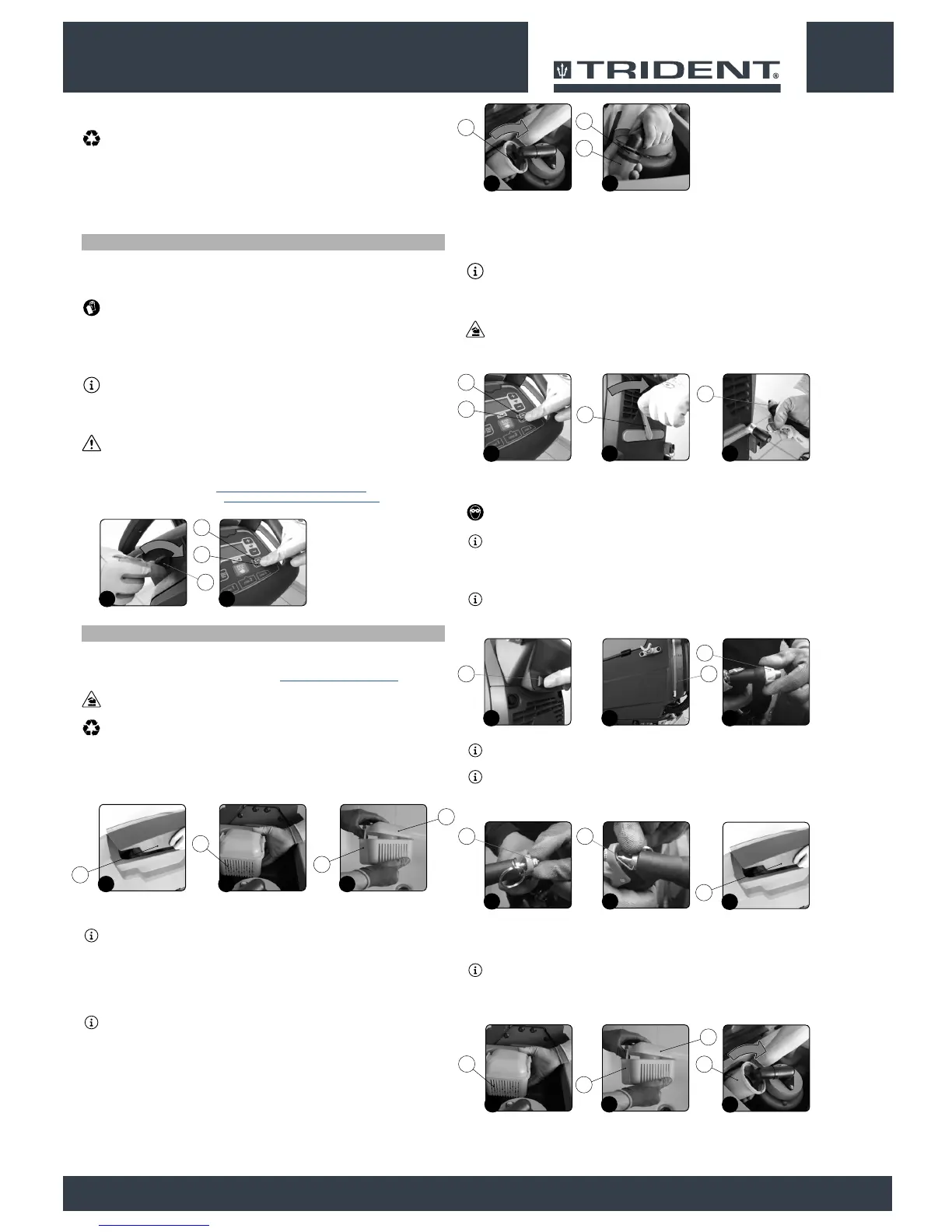 TRIDENT®