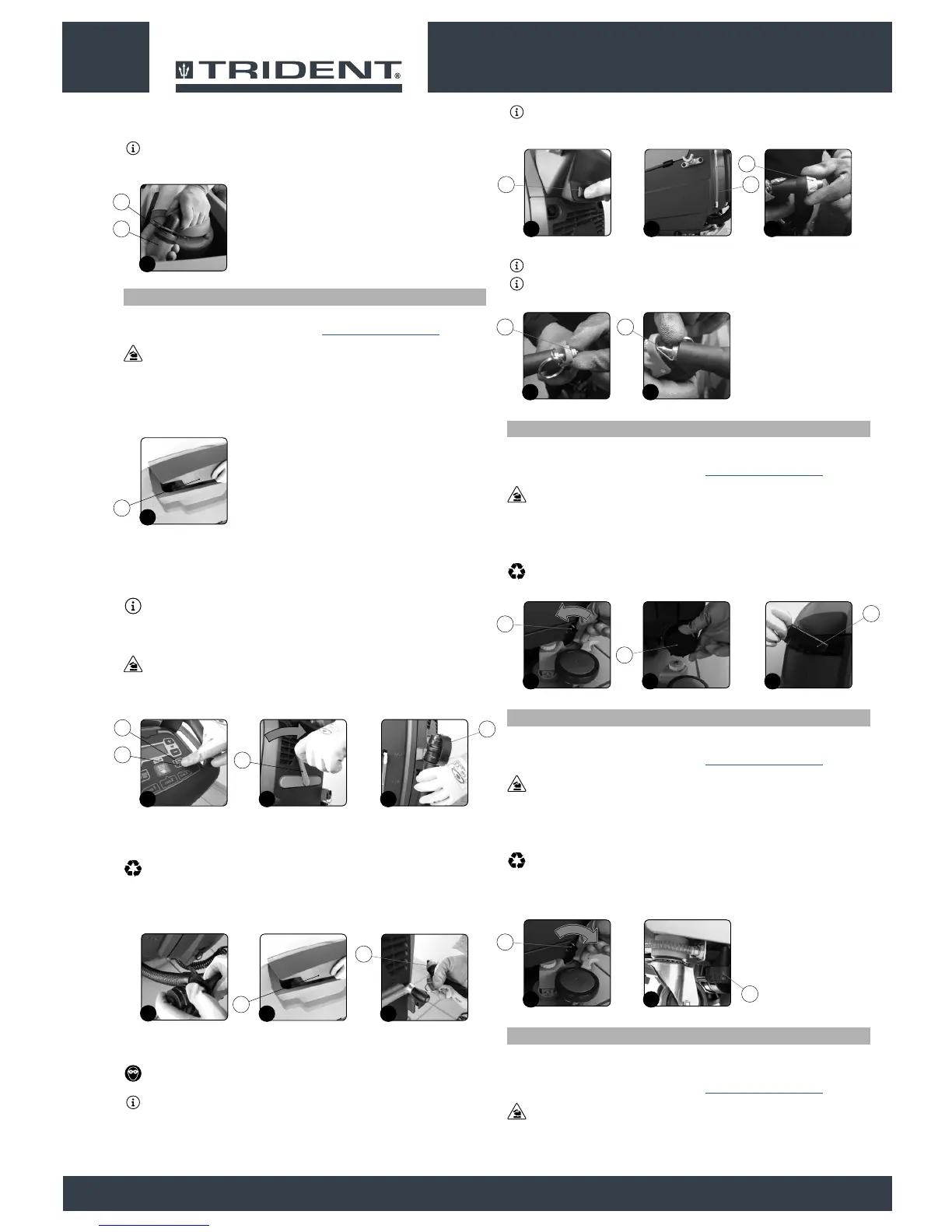 TRIDENT®