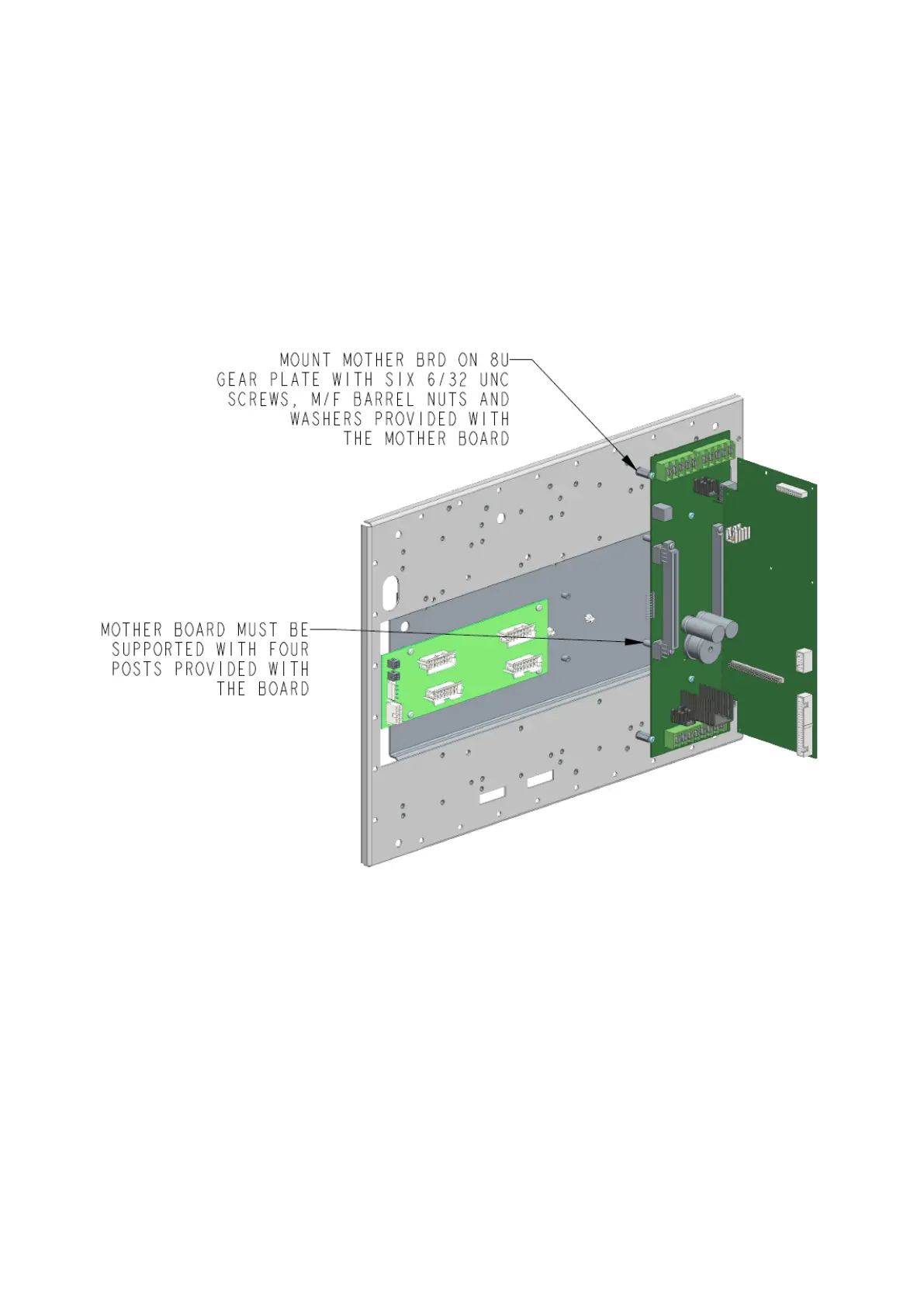 MOUNT MOTHER BRD ON 8U GEAR PLATE WITH SIX 6/32 UNC SCREWS, M/F BARREL NUTS AND WASHERS PROVIDED WITH THE MOTHER BOARD

MOTHER BOARD MUST BE SUPPORTED WITH FOUR POSTS PROVIDED WITH THE BOARD