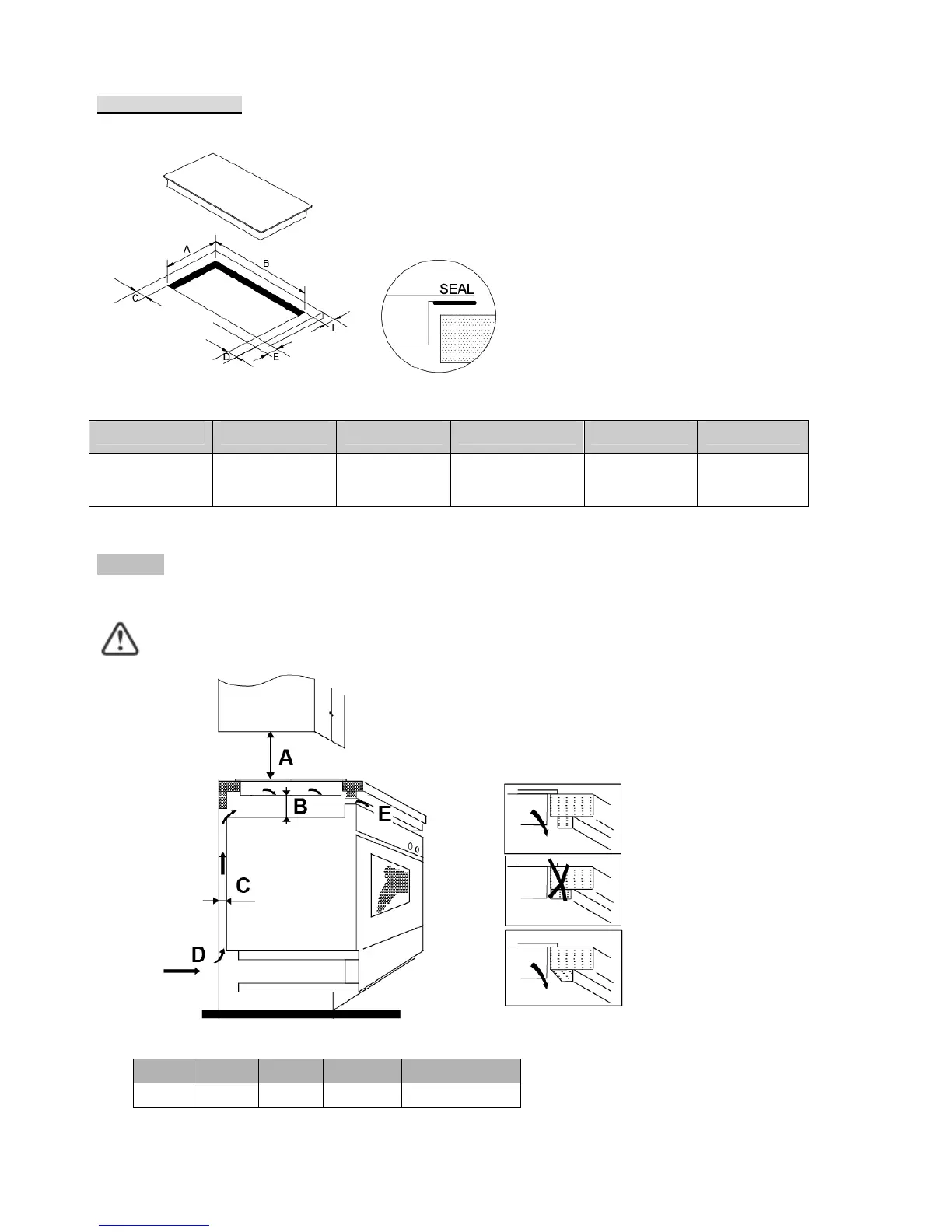 A
B
C
D
E
F
SEAL

A
B
E
C
D