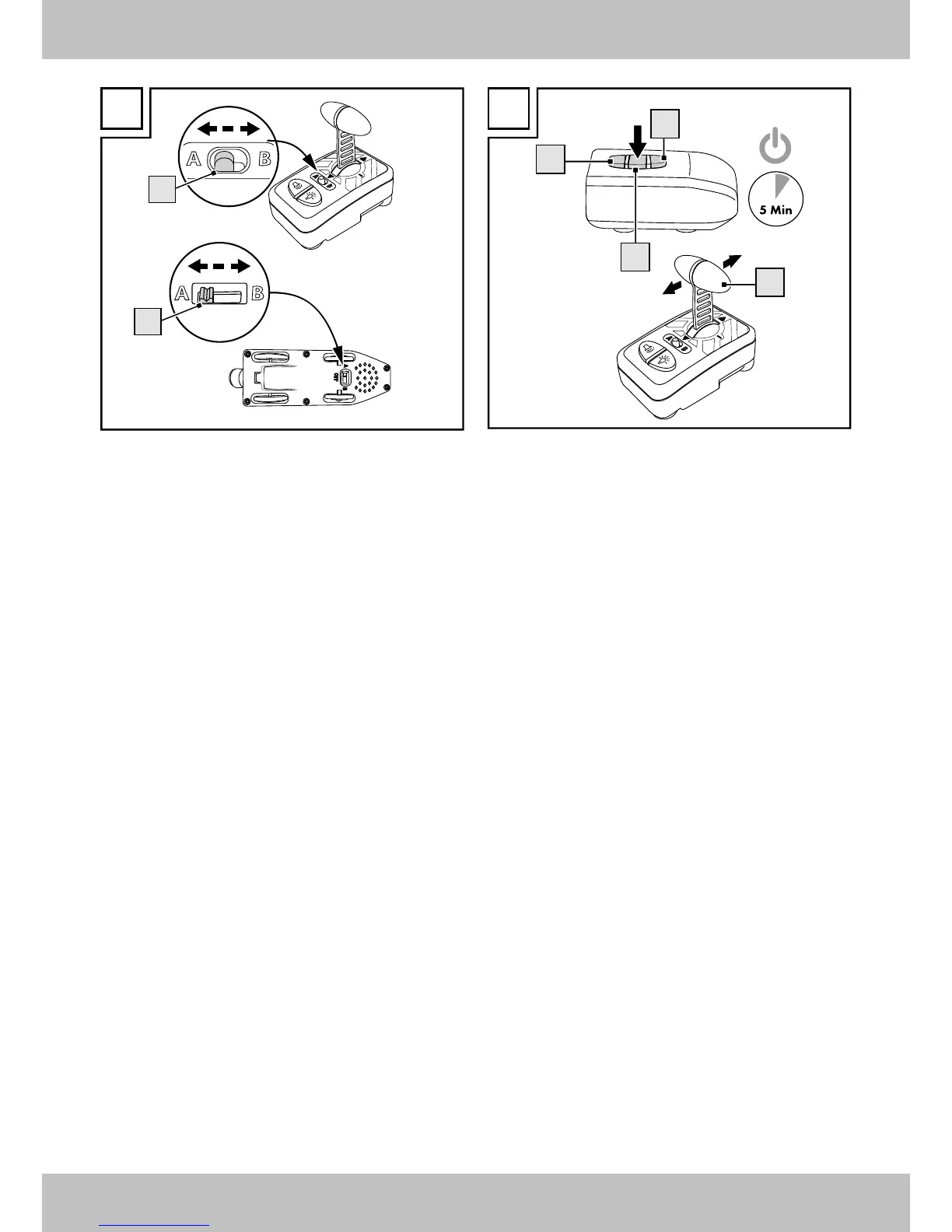 A B

A B

5 Min