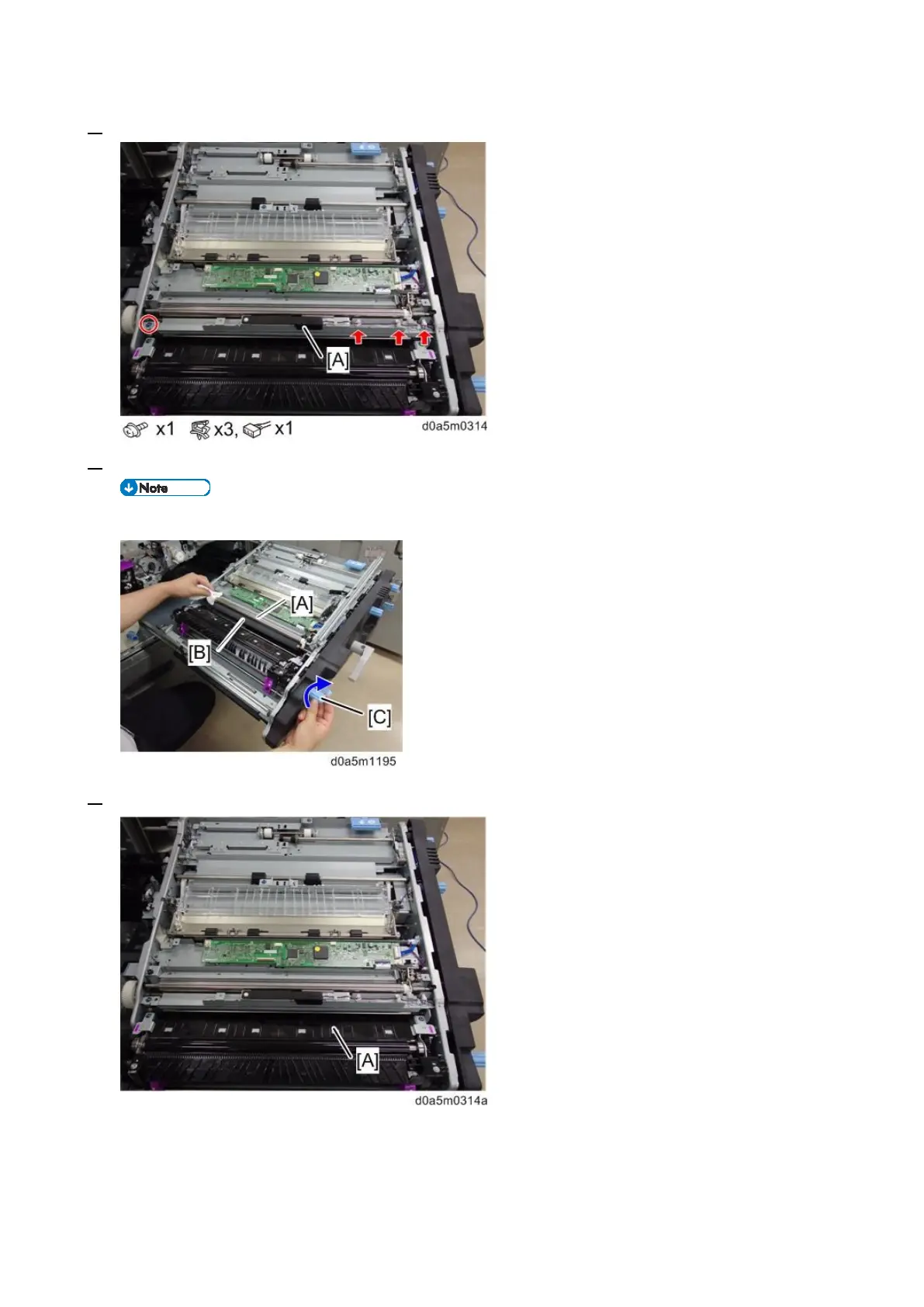 [A]

x1 x3, x1 d0a5m0314

Note

[A]

[B]

[C]

d0a5m1195

[A]

d0a5m0314a