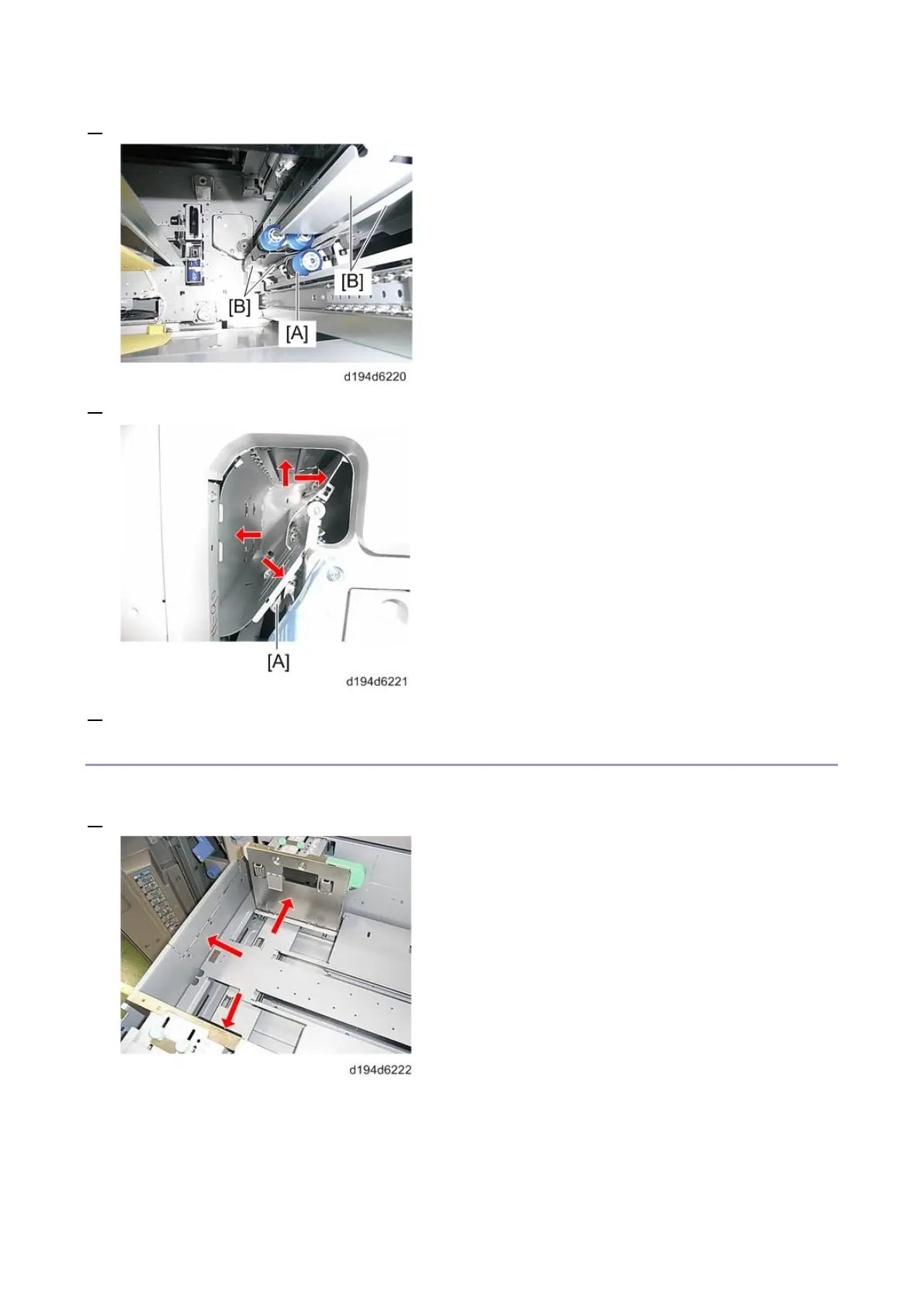 [B]

[B]

[A]

d194d6220

[A]

d194d6221

d194d6222